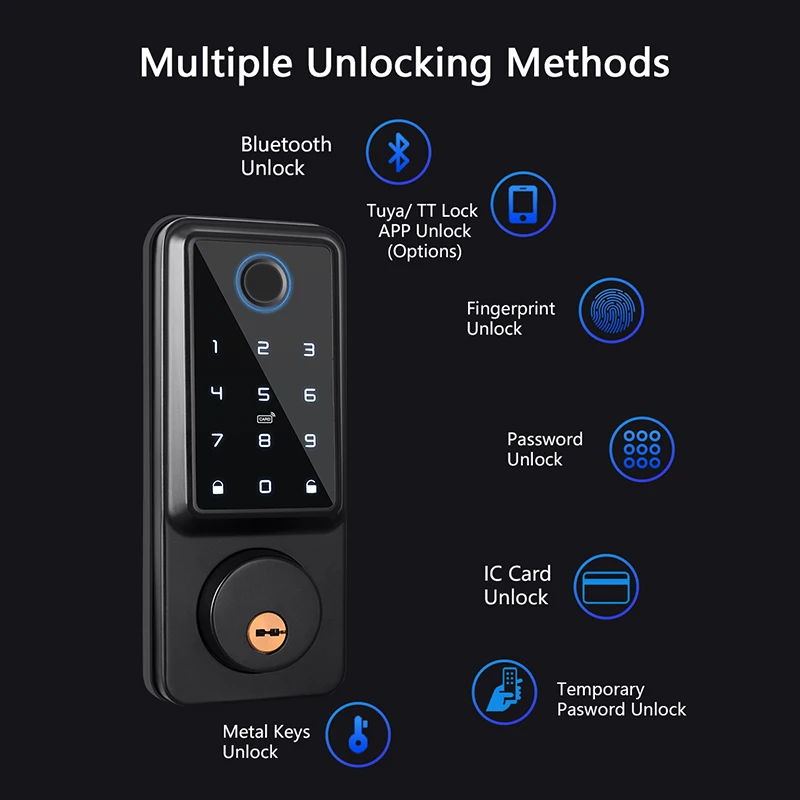 Multiple Unlocking Methods

Bluetooth Unlock

Tuya/ TT Lock APP Unlock (Options)

Fingerprint Unlock

1 2 3
4 5 6
CARD
7 8 9
0

Password Unlock

IC Card Unlock

Temporary Pasword Unlock

Metal Keys Unlock