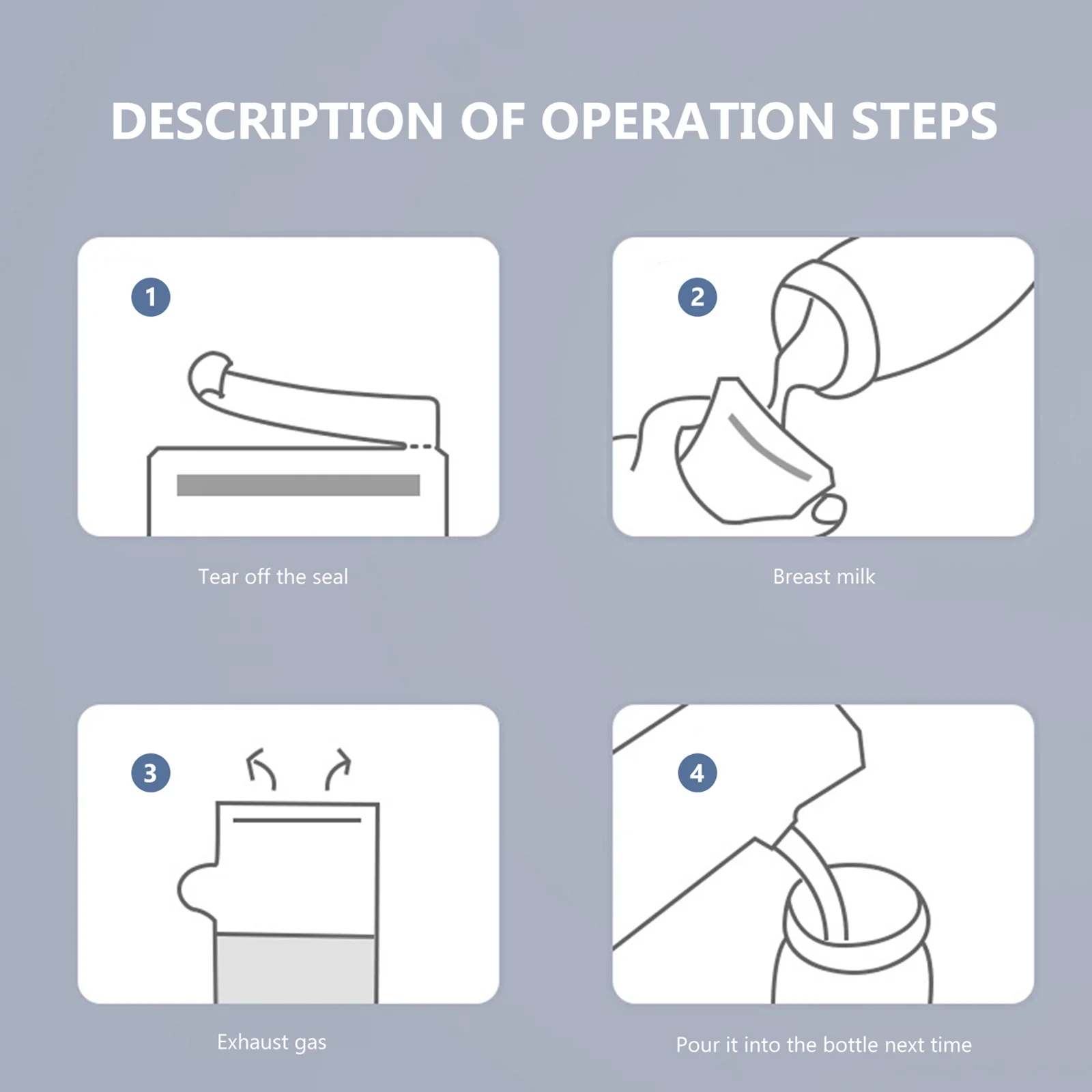 DESCRIPTION OF OPERATION STEPS

1

Tear off the seal

2

Breast milk

3

Exhaust gas

4

Pour it into the bottle next time