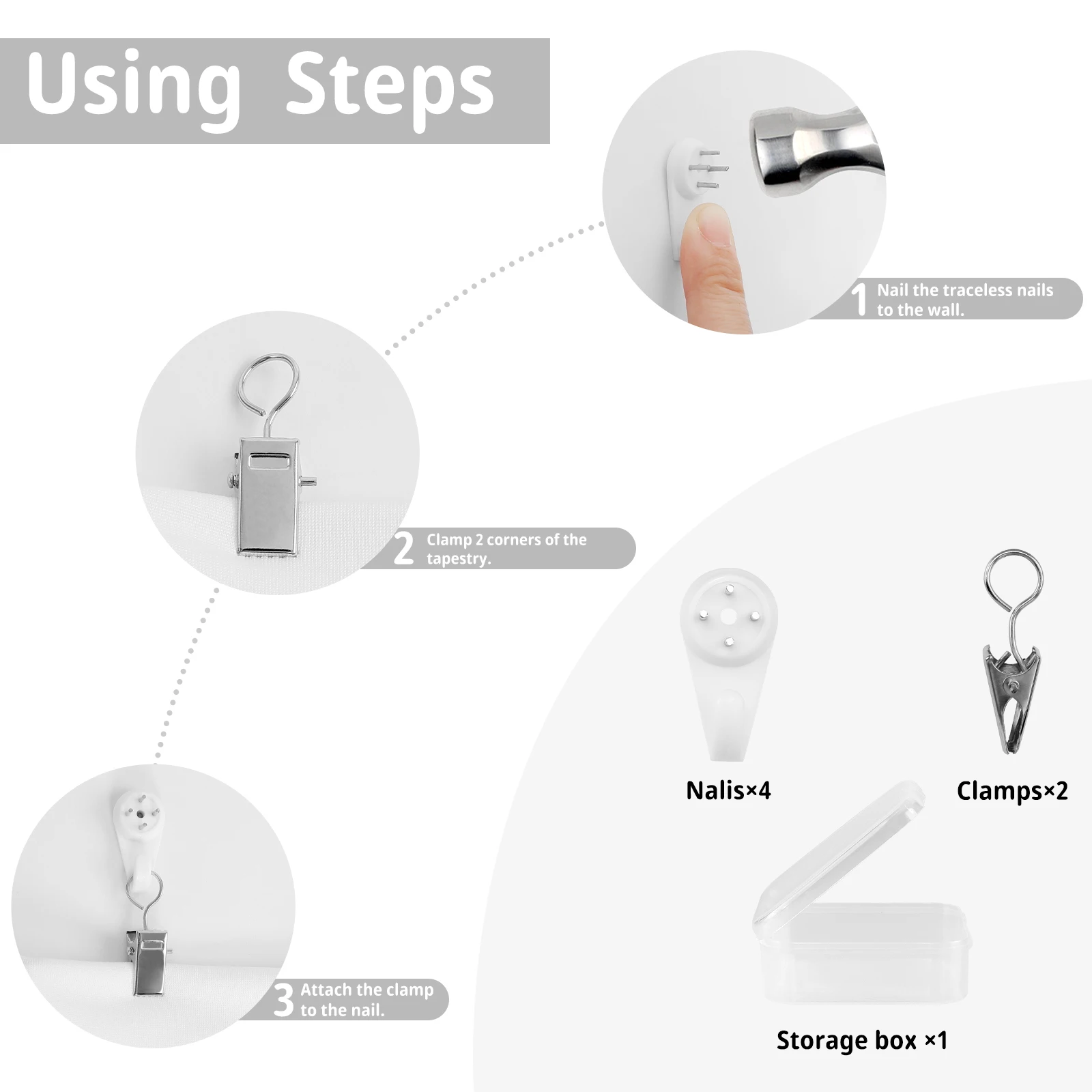 Using Steps

1 Nail the traceless nails to the wall.

2 Clamp 2 corners of the tapestry.

3 Attach the clamp to the nail.

Nalis×4

Clamps×2

Storage box ×1