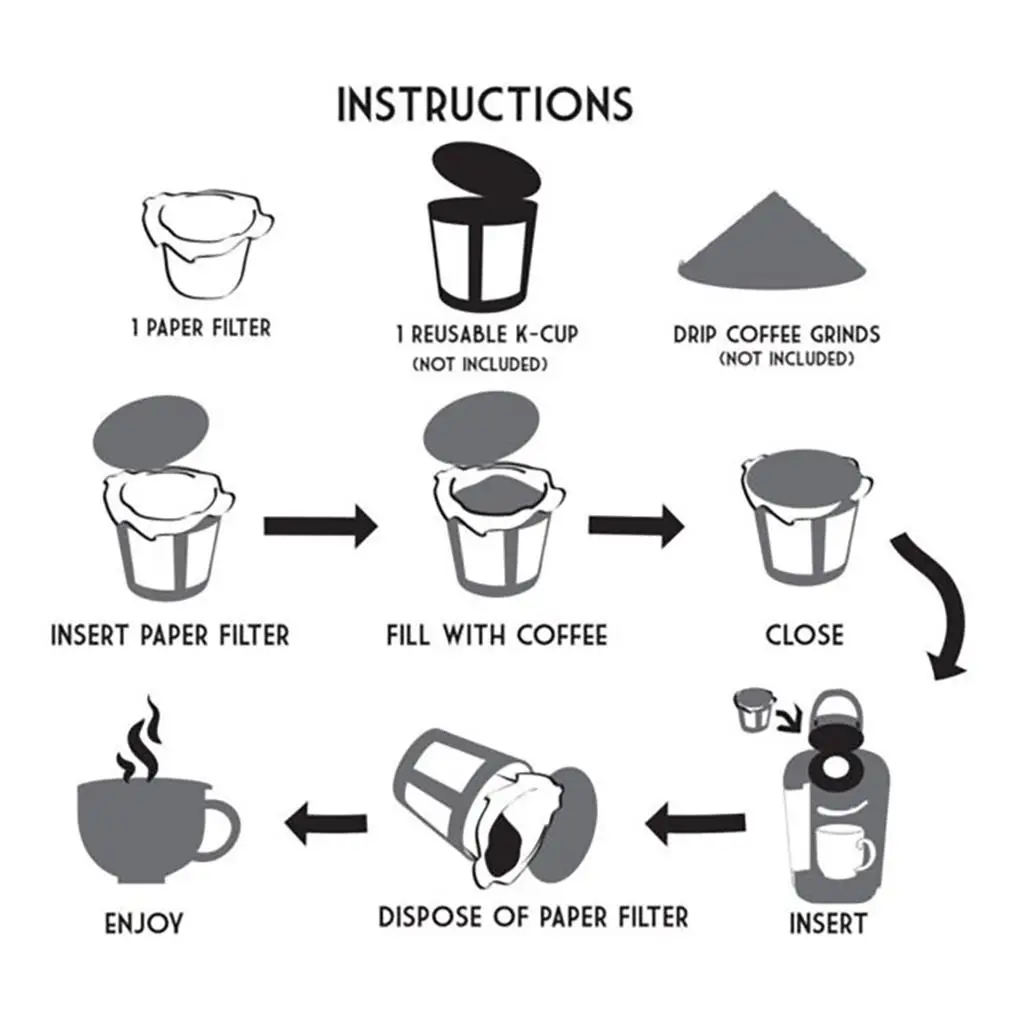 INSTRUCTIONS

1 PAPER FILTER

1 REUSABLE K-CUP
(NOT INCLUDED)

DRIP COFFEE GRINDS
(NOT INCLUDED)

INSERT PAPER FILTER

FILL WITH COFFEE

CLOSE

INSERT

DISPOSE OF PAPER FILTER

ENJOY