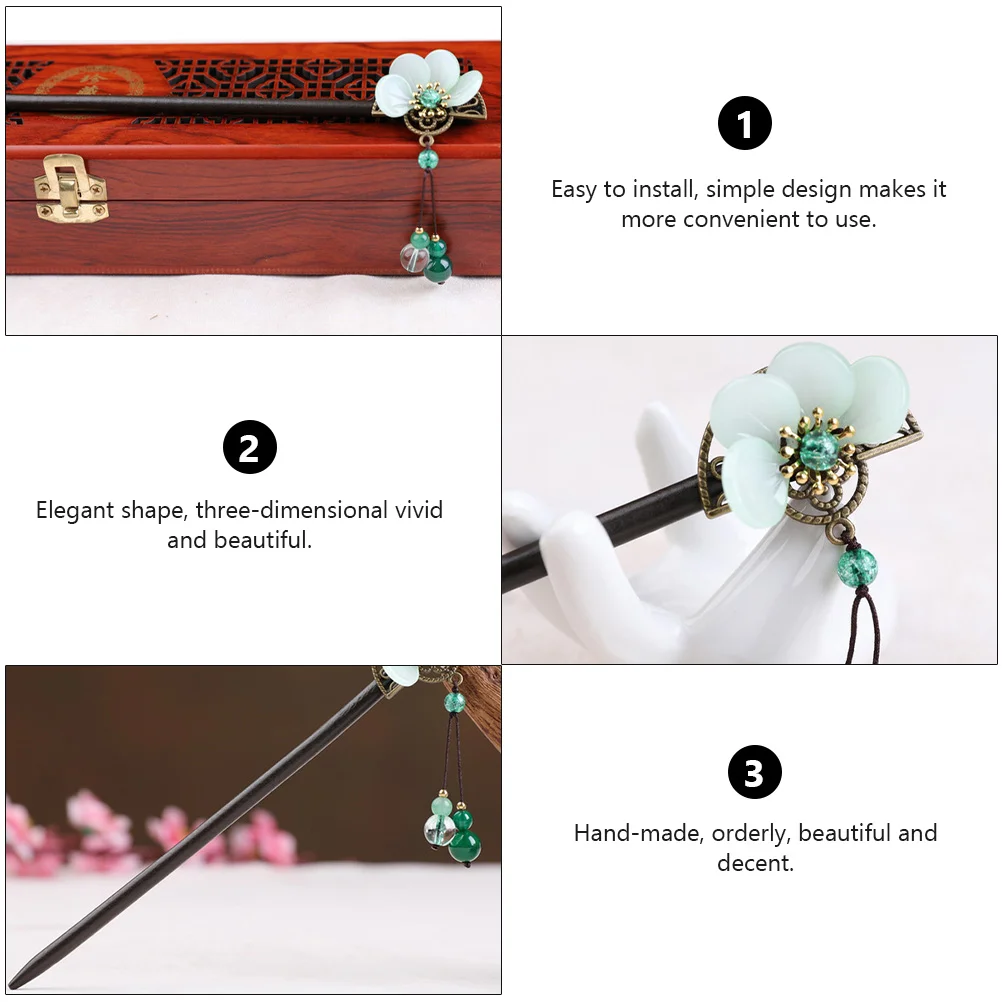 1

Easy to install, simple design makes it more convenient to use.

2

Elegant shape, three-dimensional vivid and beautiful.

3

Hand-made, orderly, beautiful and decent.