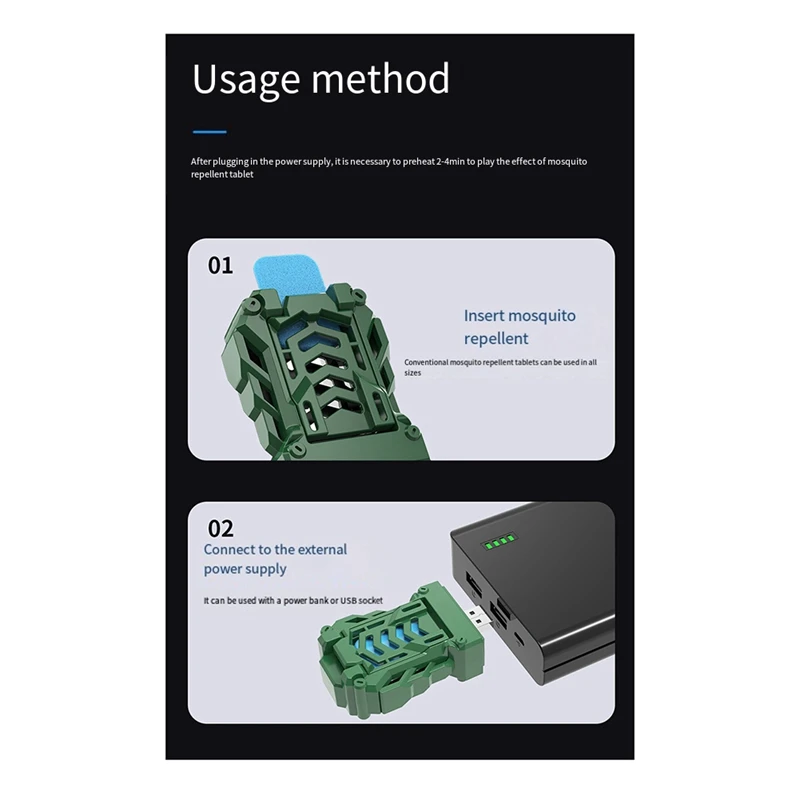 Usage method

After plugging in the power supply, it is necessary to preheat 2-4min to play the effect of mosquito repellent tablet

01

Insert mosquito repellent

Conventional mosquito repellent tablets can be used in all sizes

02

Connect to the external power supply

It can be used with a power bank or USB socket