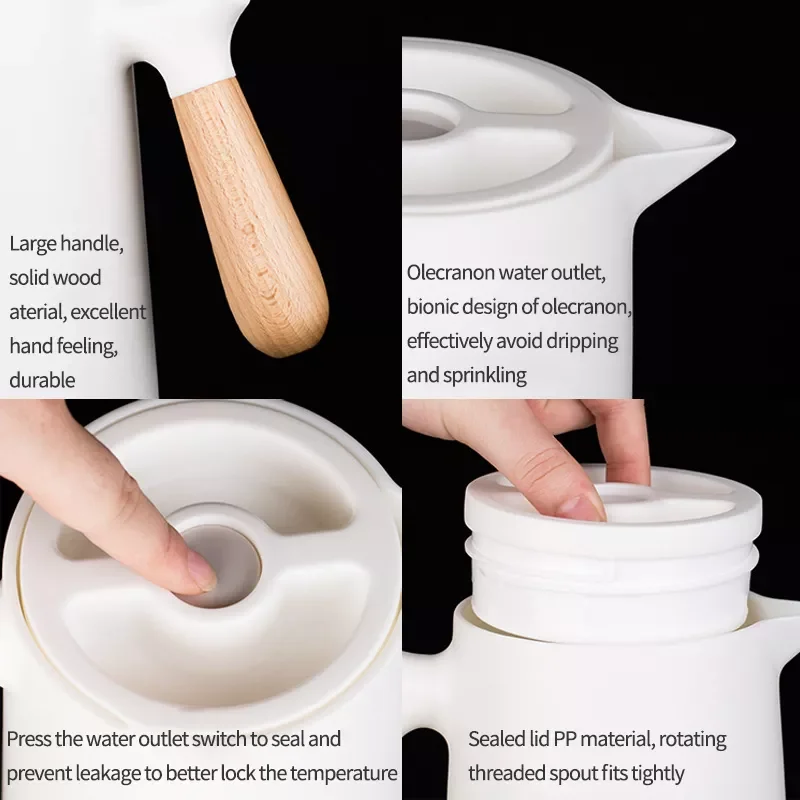 Large handle, solid wood aterial, excellent hand feeling, durable

Olecranon water outlet, bionic design of olecranon, effectively avoid dripping and sprinkling

Press the water outlet switch to seal and prevent leakage to better lock the temperature

Sealed lid PP material, rotating threaded spout fits tightly