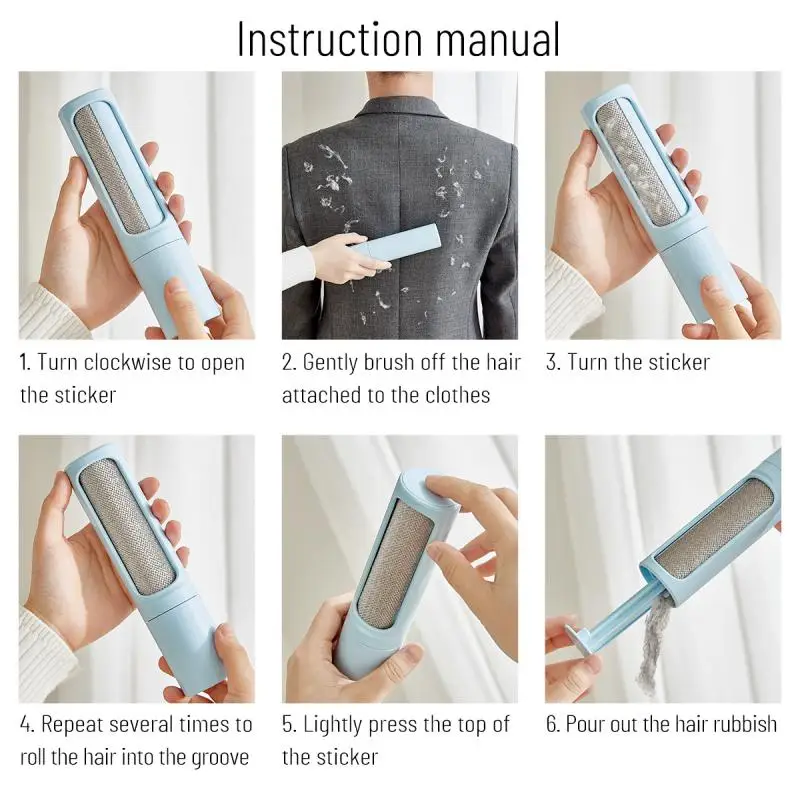 Instruction manual

1. Turn clockwise to open the sticker

2. Gently brush off the hair attached to the clothes

3. Turn the sticker

4. Repeat several times to roll the hair into the groove

5. Lightly press the top of the sticker

6. Pour out the hair rubbish