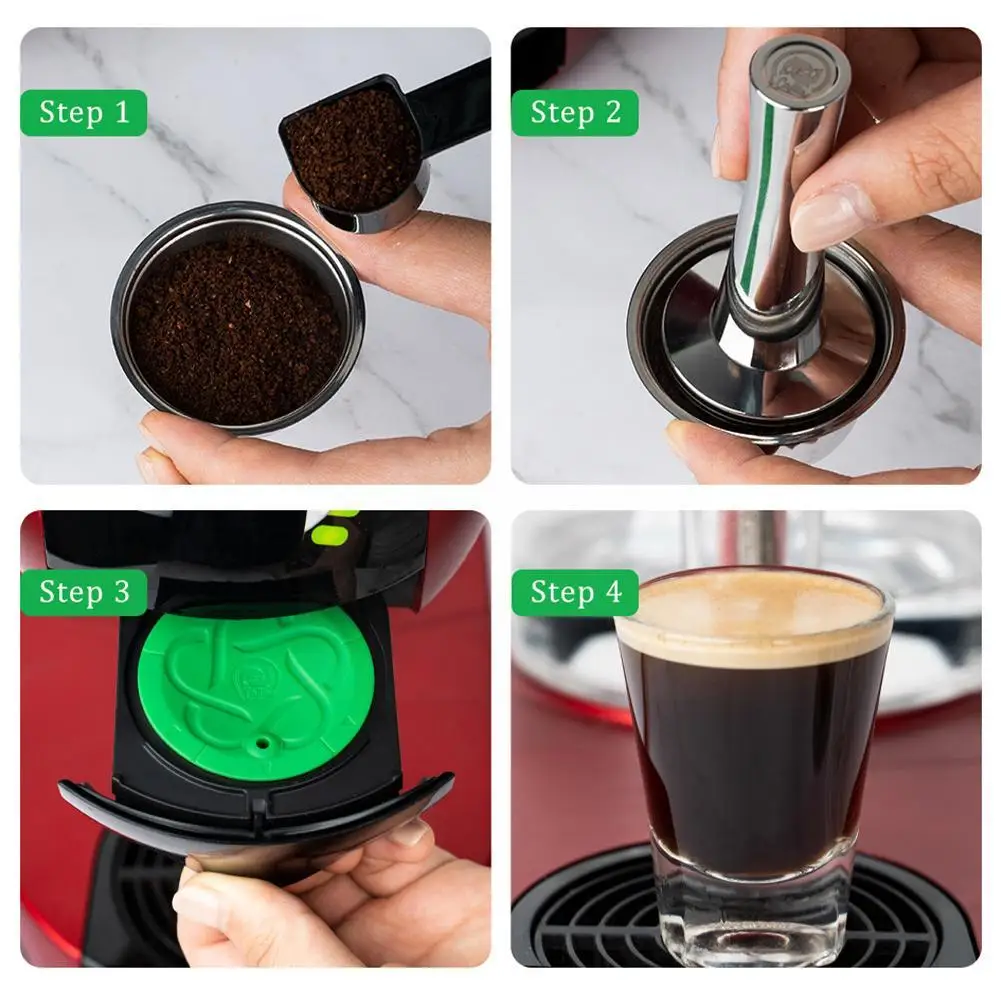 Step 1

Step 2

Step 3

Step 4