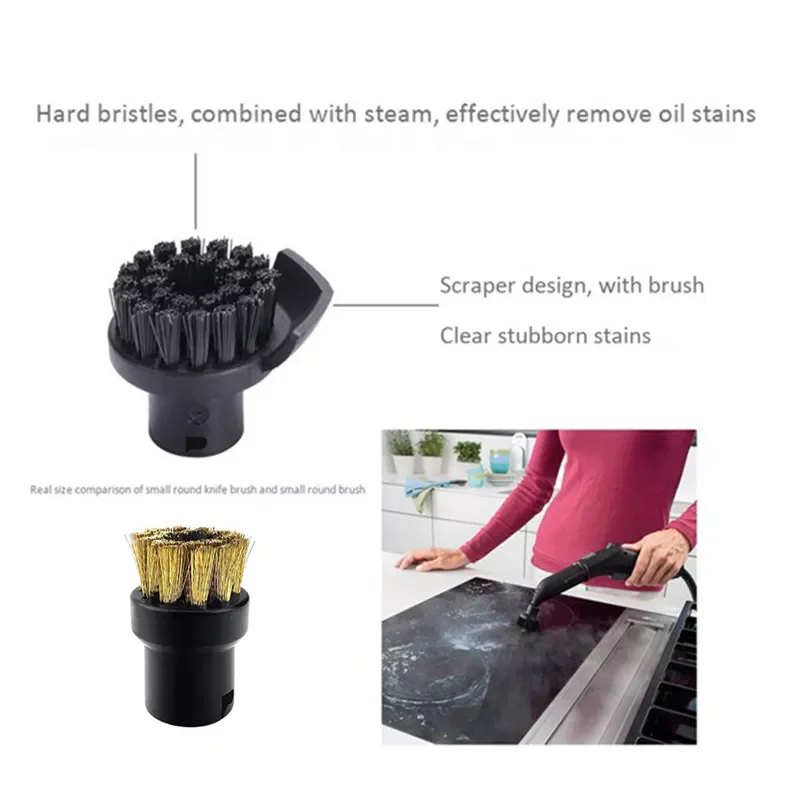 Hard bristles, combined with steam, effectively remove oil stains

Scraper design, with brush

Clear stubborn stains

Real size comparison of small round knife brush and small round brush