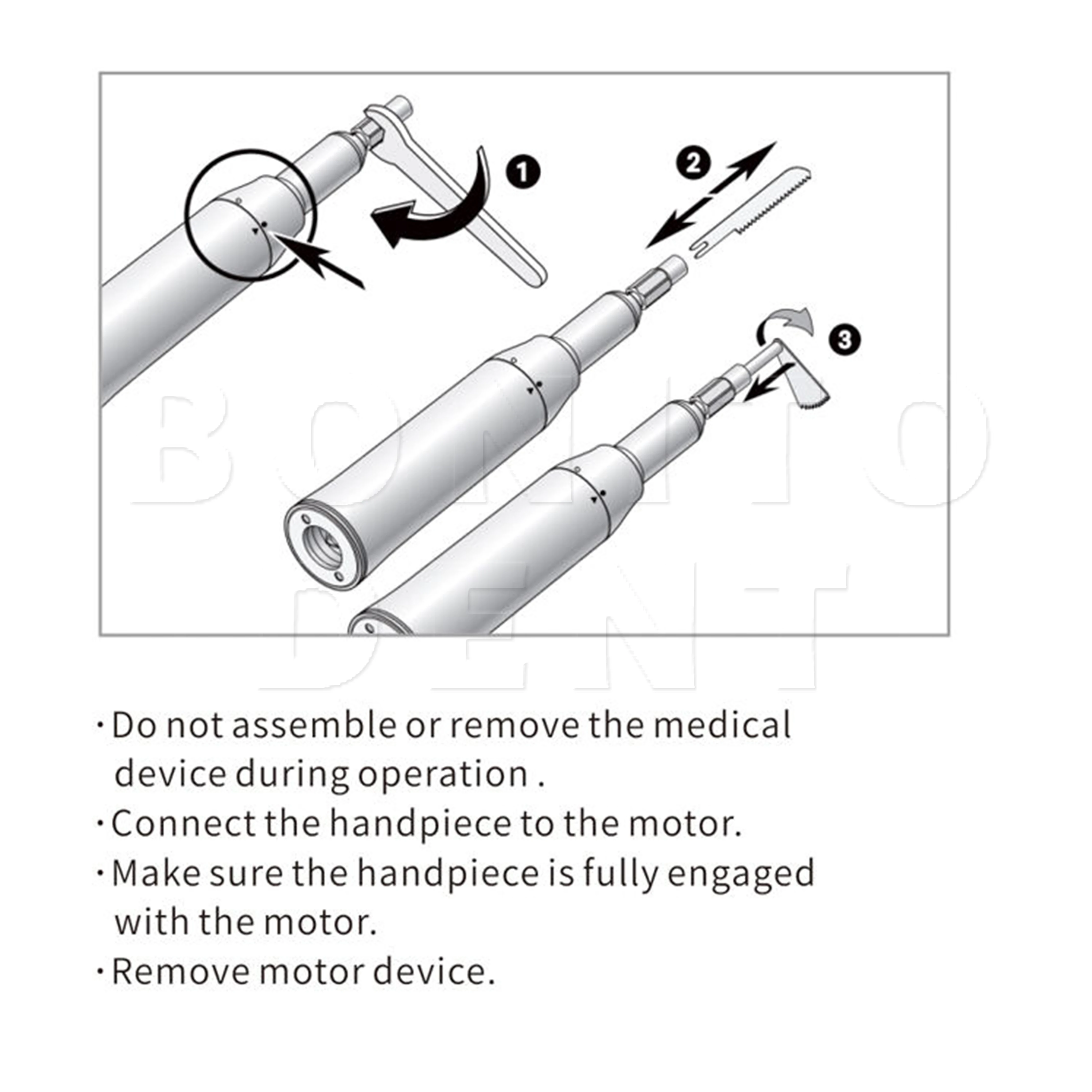 1
2
3

BONITO
DENT

· Do not assemble or remove the medical device during operation .
· Connect the handpiece to the motor.
· Make sure the handpiece is fully engaged with the motor.
· Remove motor device.