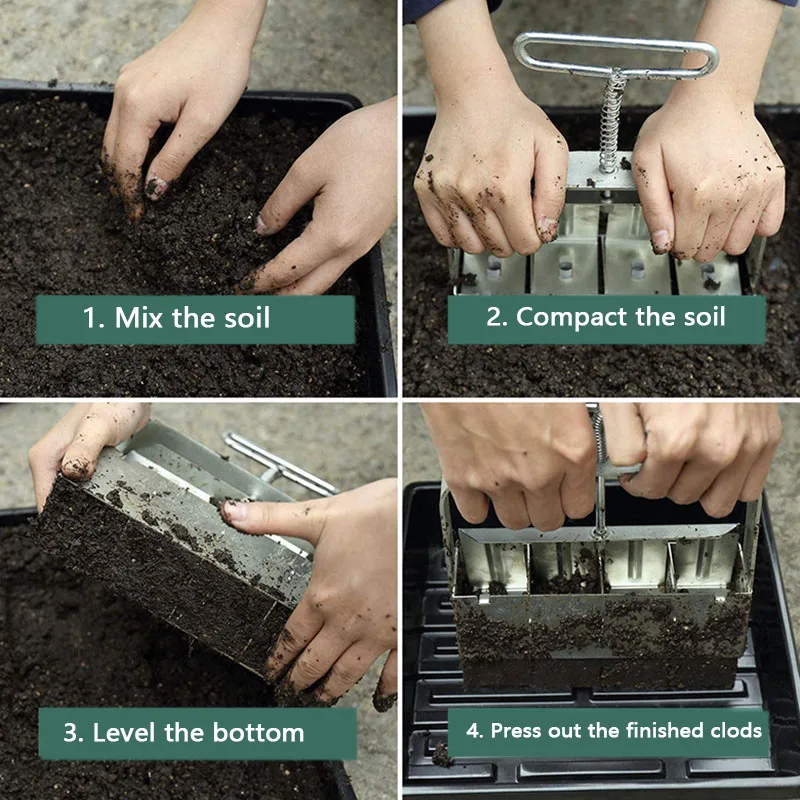 1. Mix the soil

2. Compact the soil

3. Level the bottom

4. Press out the finished clods