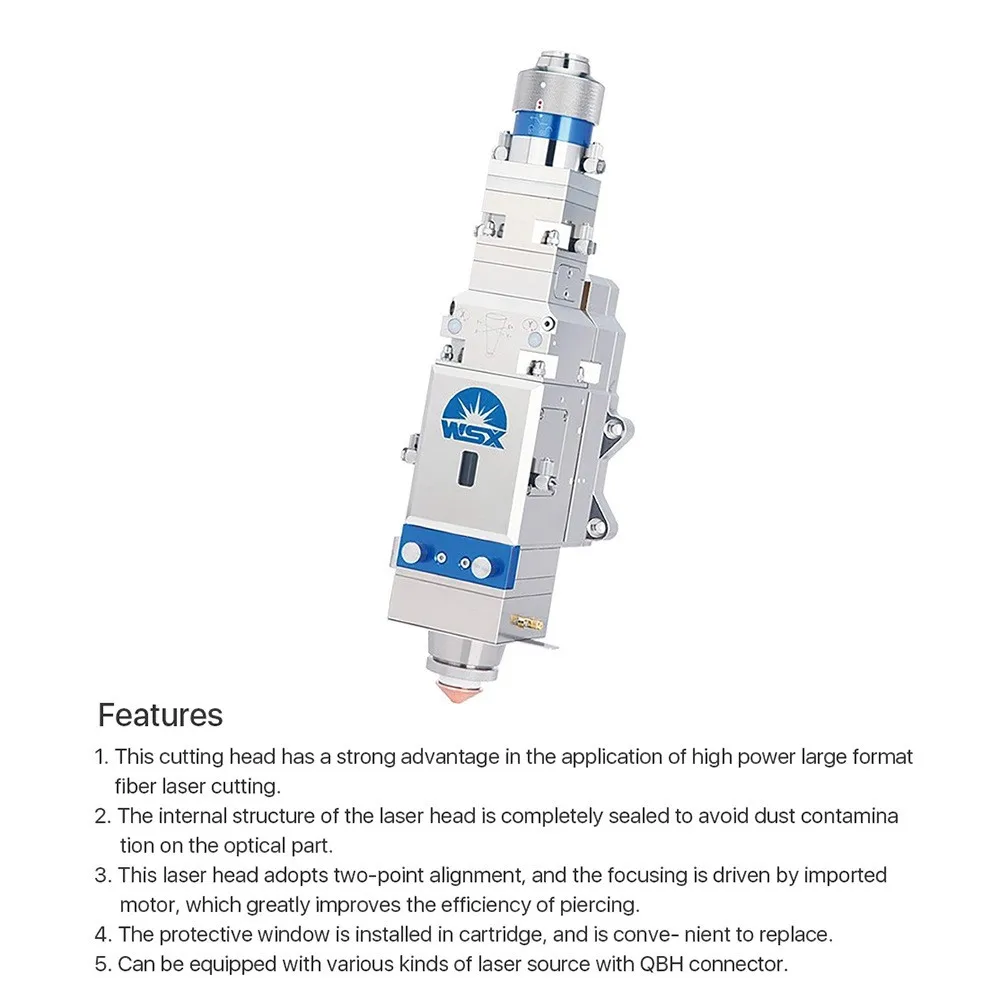 WSX

Features

1. This cutting head has a strong advantage in the application of high power large format fiber laser cutting.
2. The internal structure of the laser head is completely sealed to avoid dust contamina tion on the optical part.
3. This laser head adopts two-point alignment, and the focusing is driven by imported motor, which greatly improves the efficiency of piercing.
4. The protective window is installed in cartridge, and is conve- nient to replace.
5. Can be equipped with various kinds of laser source with QBH connector.