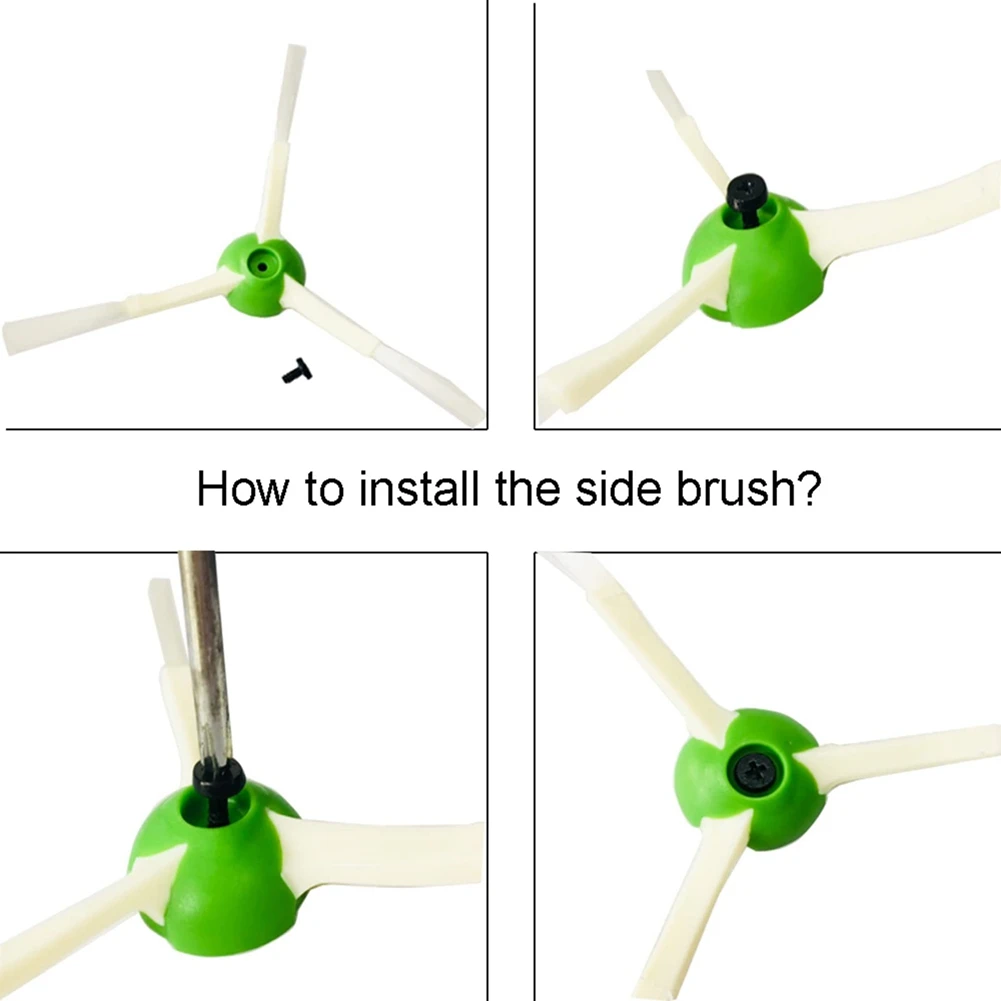 How to install the side brush?