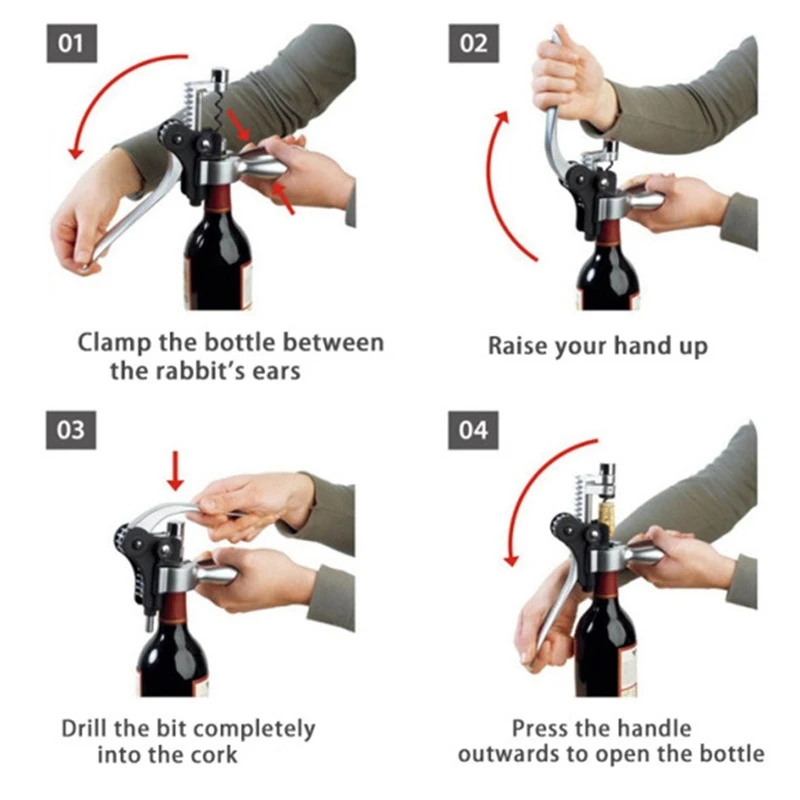 01

Clamp the bottle between the rabbit's ears

02

Raise your hand up

03

Drill the bit completely into the cork

04

Press the handle outwards to open the bottle