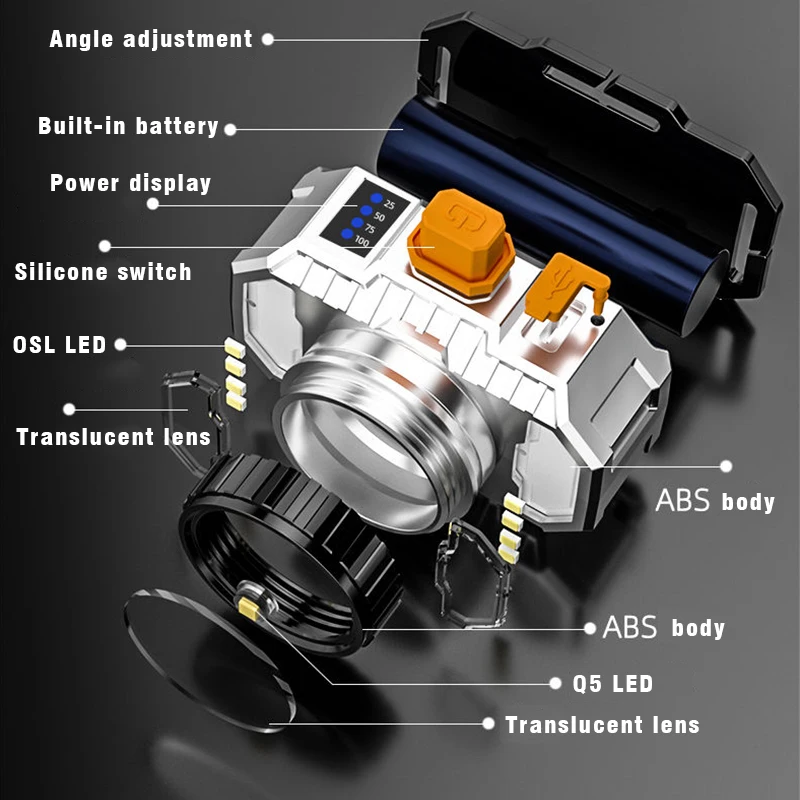 Angle adjustment

Built-in battery

Power display

25
50
75
100

Silicone switch

OSL LED

Translucent lens

ABS body

ABS body

Q5 LED

Translucent lens