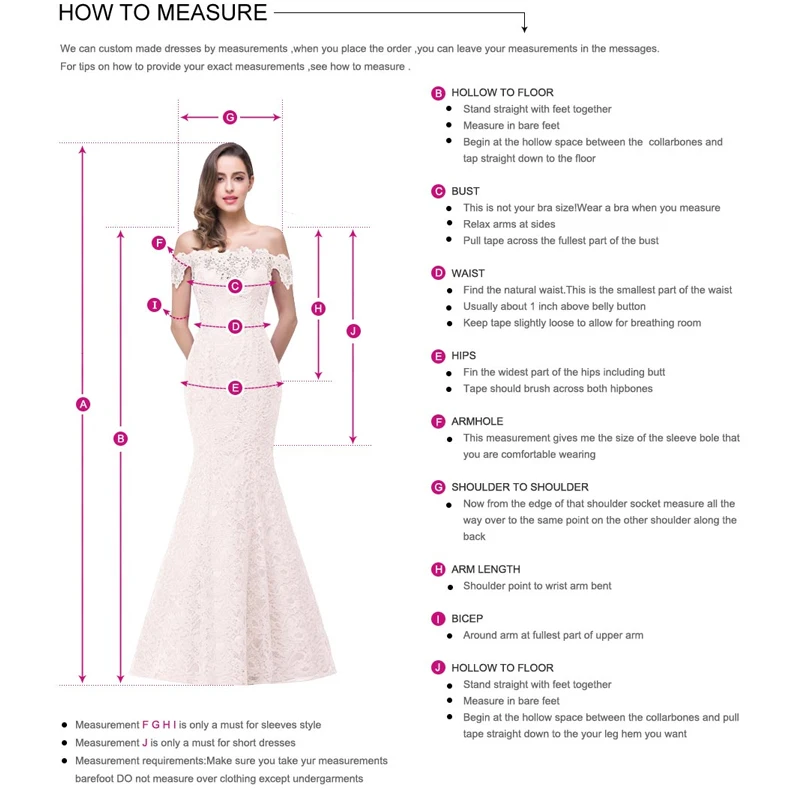 HOW TO MEASURE

We can custom made dresses by measurements ,when you place the order ,you can leave your measurements in the messages.
For tips on how to provide your exact measurements ,see how to measure .

G
F
C
I
D
H
J
E
A
B

B HOLLOW TO FLOOR
- Stand straight with feet together
- Measure in bare feet
- Begin at the hollow space between the collarbones and tap straight down to the floor

C BUST
- This is not your bra size!Wear a bra when you measure
- Relax arms at sides
- Pull tape across the fullest part of the bust

D WAIST
- Find the natural waist.This is the smallest part of the waist
- Usually about 1 inch above belly button
- Keep tape slightly loose to allow for breathing room

E HIPS
- Fin the widest part of the hips including butt
- Tape should brush across both hipbones

F ARMHOLE
- This measurement gives me the size of the sleeve bole that you are comfortable wearing

G SHOULDER TO SHOULDER
- Now from the edge of that shoulder socket measure all the way over to the same point on the other shoulder along the back

H ARM LENGTH
- Shoulder point to wrist arm bent

I BICEP
- Around arm at fullest part of upper arm

J HOLLOW TO FLOOR
- Stand straight with feet together
- Measure in bare feet
- Begin at the hollow space between the collarbones and pull tape straight down to the your leg hem you want

- Measurement F G H I is only a must for sleeves style
- Measurement J is only a must for short dresses
- Measurement requirements:Make sure you take yur measurements barefoot DO not measure over clothing except undergarments