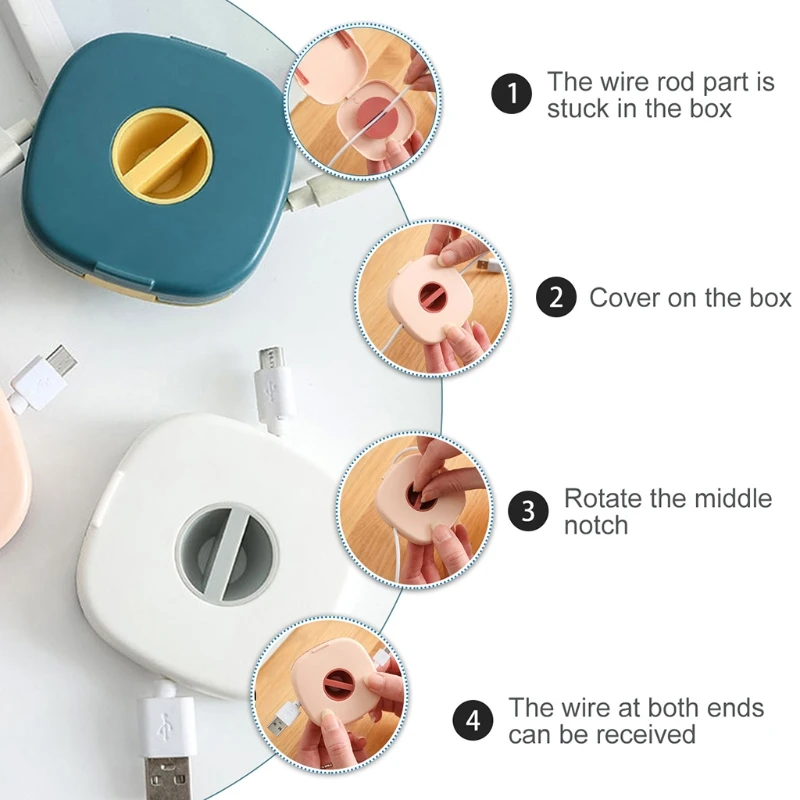 1 The wire rod part is stuck in the box

2 Cover on the box

3 Rotate the middle notch

4 The wire at both ends can be received