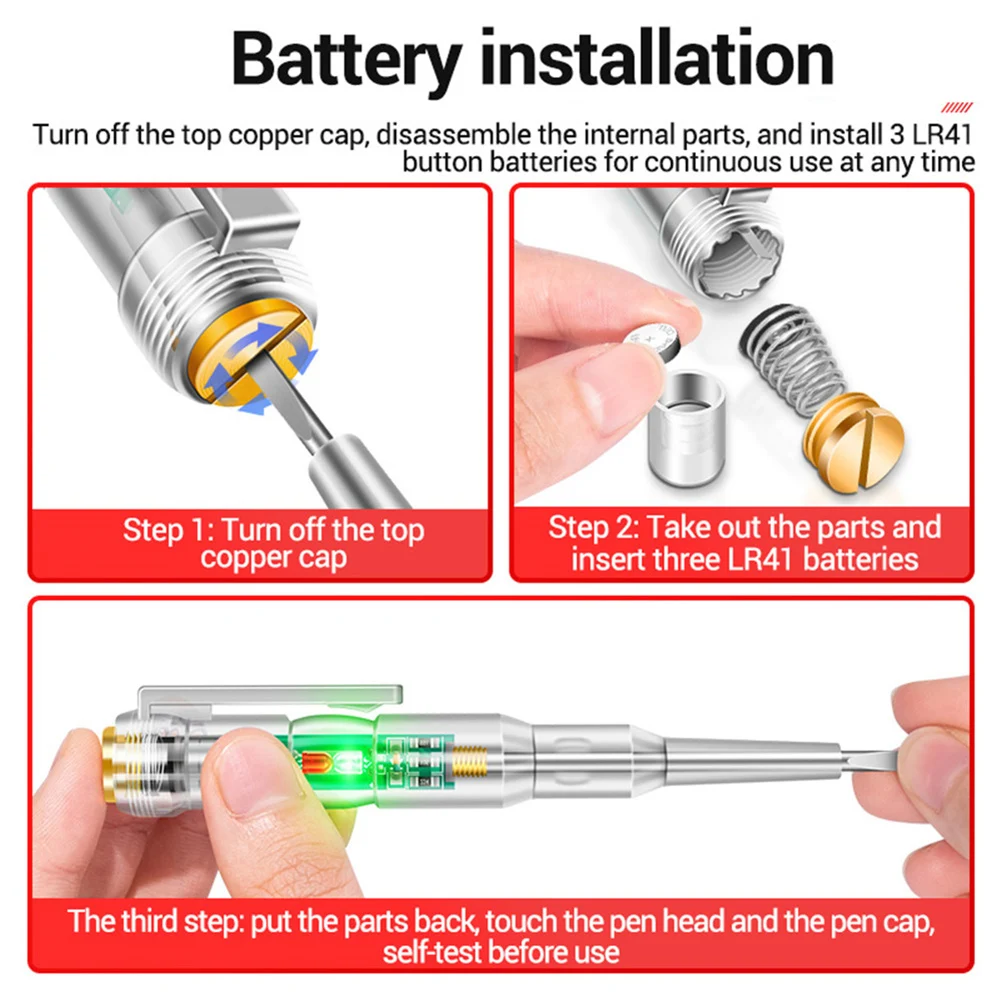 Battery installation

Turn off the top copper cap, disassemble the internal parts, and install 3 LR41 button batteries for continuous use at any time

Step 1: Turn off the top copper cap

Step 2: Take out the parts and insert three LR41 batteries

The third step: put the parts back, touch the pen head and the pen cap, self-test before use