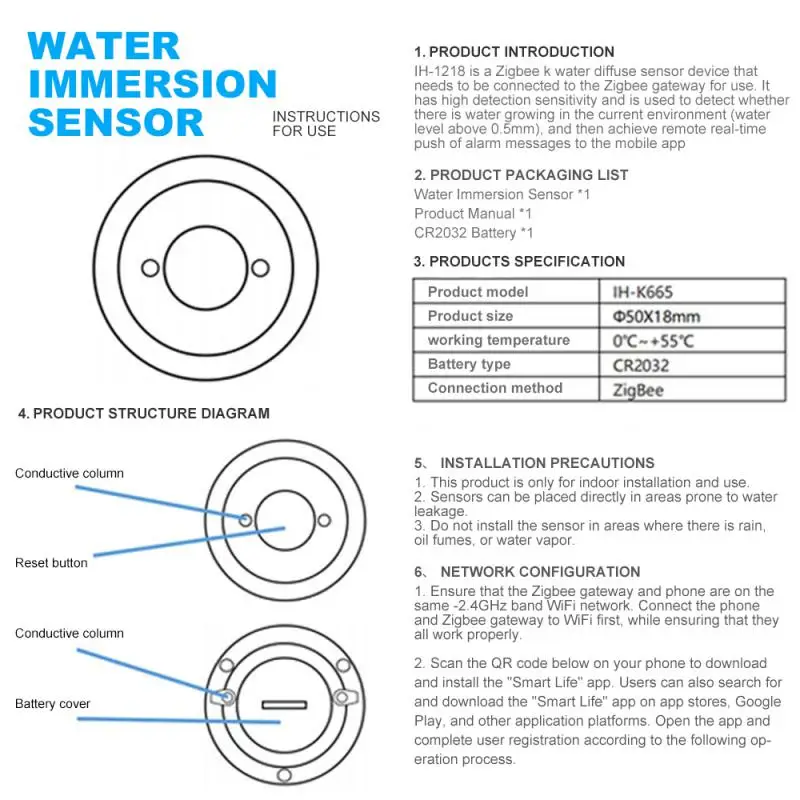 WATER IMMERSION SENSOR

INSTRUCTIONS FOR USE

4. PRODUCT STRUCTURE DIAGRAM

Conductive column

Reset button

Conductive column

Battery cover

1. PRODUCT INTRODUCTION
IH-1218 is a Zigbee k water diffuse sensor device that needs to be connected to the Zigbee gateway for use. It has high detection sensitivity and is used to detect whether there is water growing in the current environment (water level above 0.5mm), and then achieve remote real-time push of alarm messages to the mobile app

2. PRODUCT PACKAGING LIST
Water Immersion Sensor *1
Product Manual *1
CR2032 Battery *1

3. PRODUCTS SPECIFICATION

| Product model | IH-K665 |
|---|---|
| Product size | Φ50X18mm |
| working temperature | 0℃~+55℃ |
| Battery type | CR2032 |
| Connection method | ZigBee |

5、 INSTALLATION PRECAUTIONS
1. This product is only for indoor installation and use.
2. Sensors can be placed directly in areas prone to water leakage.
3. Do not install the sensor in areas where there is rain, oil fumes, or water vapor.

6、 NETWORK CONFIGURATION
1. Ensure that the Zigbee gateway and phone are on the same -2.4GHz band WiFi network. Connect the phone and Zigbee gateway to WiFi first, while ensuring that they all work properly.

2. Scan the QR code below on your phone to download and install the "Smart Life" app. Users can also search for and download the "Smart Life" app on app stores, Google Play, and other application platforms. Open the app and complete user registration according to the following operation process.