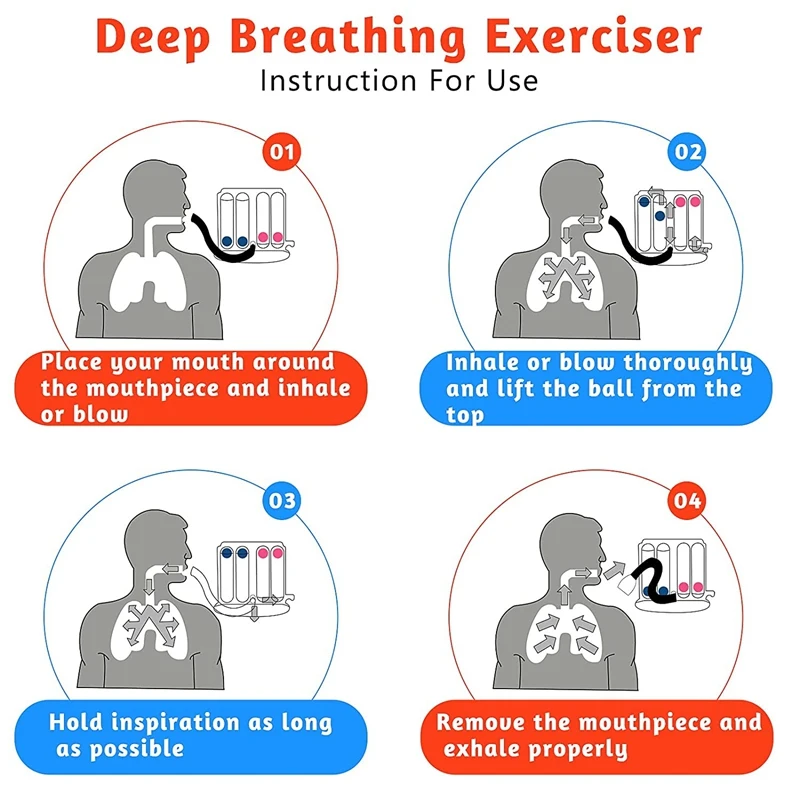 Deep Breathing Exerciser
Instruction For Use

01
Place your mouth around the mouthpiece and inhale or blow

02
Inhale or blow thoroughly and lift the ball from the top

03
Hold inspiration as long as possible

04
Remove the mouthpiece and exhale properly