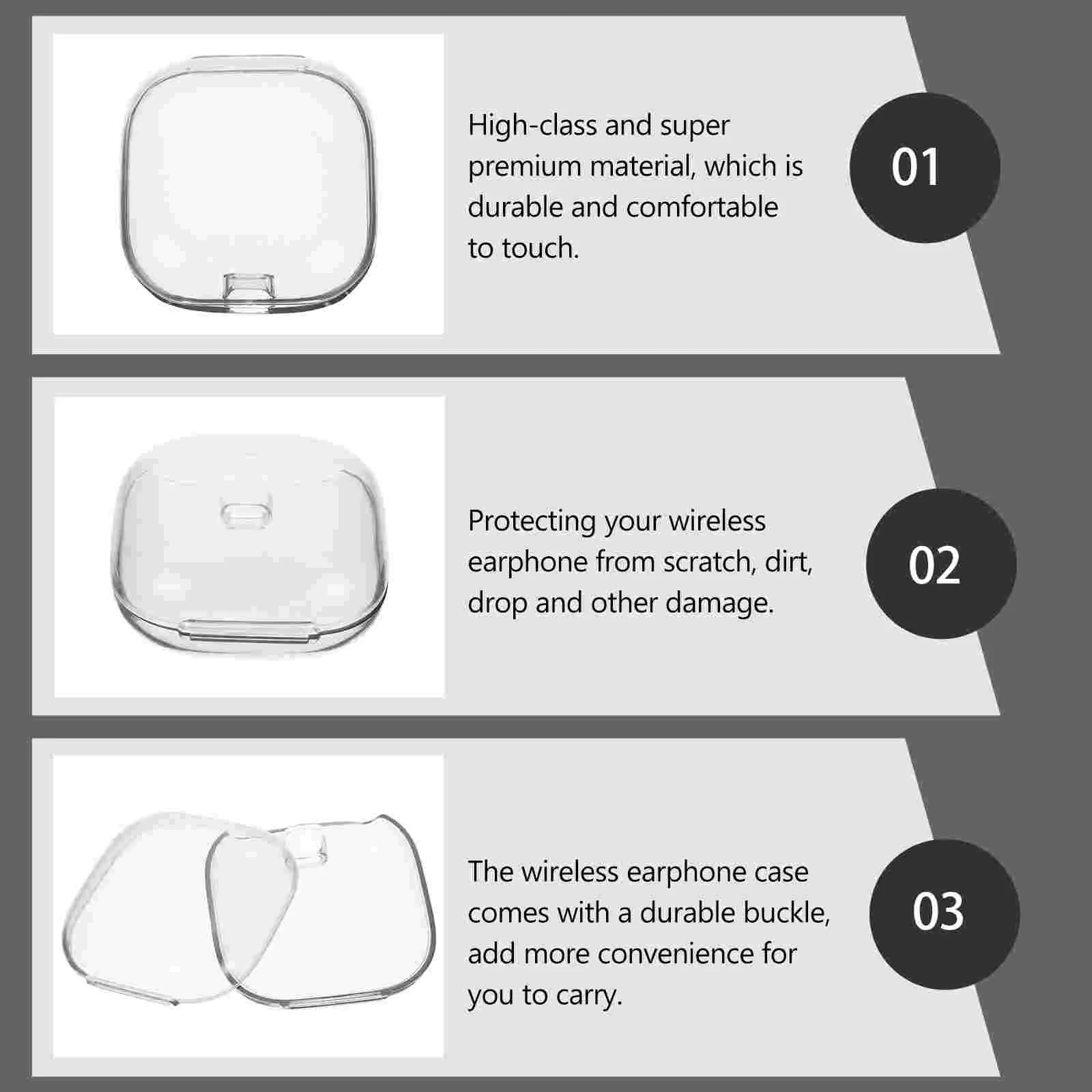 High-class and super premium material, which is durable and comfortable to touch.

01

Protecting your wireless earphone from scratch, dirt, drop and other damage.

02

The wireless earphone case comes with a durable buckle, add more convenience for you to carry.

03