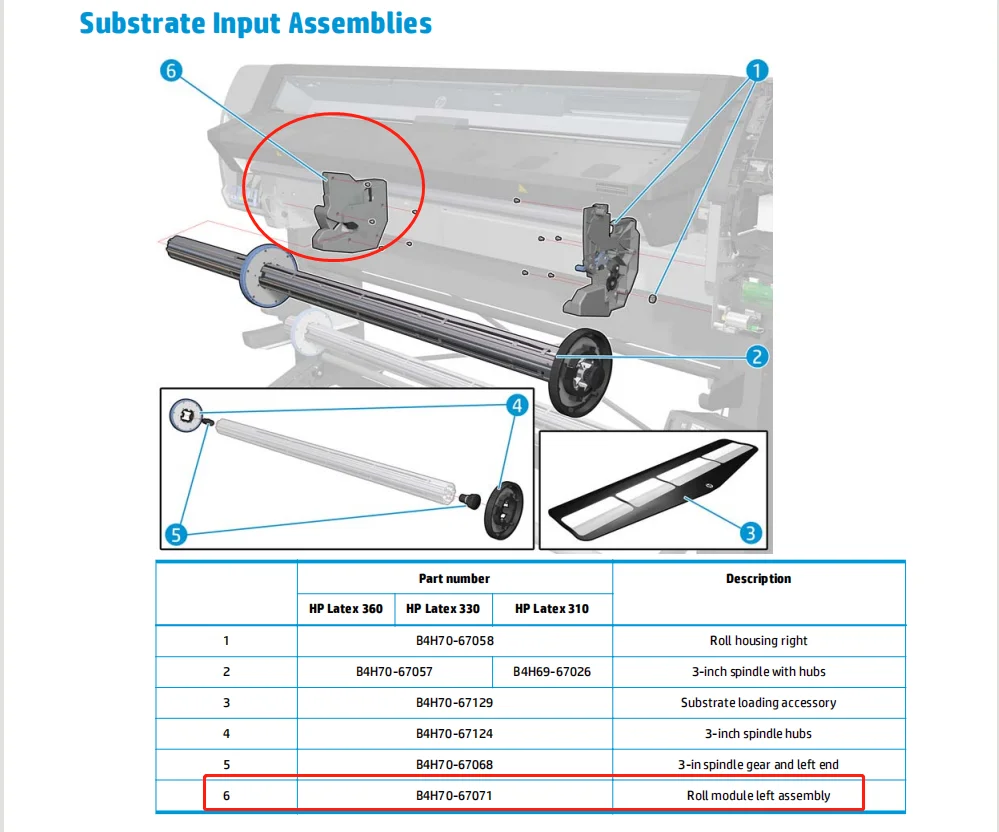 Substrate Input Assemblies

6

1

2

4

5

3

| | Part number | | | Description |
|---|---|---|---|---|
| | HP Latex 360 | HP Latex 330 | HP Latex 310 | |
| 1 | B4H70-67058 | | | Roll housing right |
| 2 | B4H70-67057 | | B4H69-67026 | 3-inch spindle with hubs |
| 3 | B4H70-67129 | | | Substrate loading accessory |
| 4 | B4H70-67124 | | | 3-inch spindle hubs |
| 5 | B4H70-67068 | | | 3-in spindle gear and left end |
| 6 | B4H70-67071 | | | Roll module left assembly |