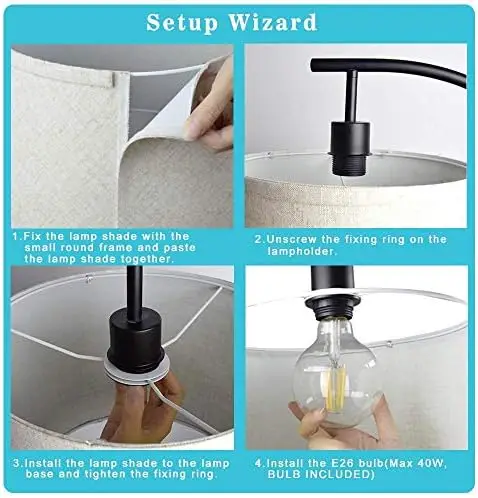 Setup Wizard

1.Fix the lamp shade with the small round frame and paste the lamp shade together.

2.Unscrew the fixing ring on the lampholder.

3.Install the lamp shade to the lamp base and tighten the fixing ring.

4.Install the E26 bulb(Max 40W, BULB INCLUDED)