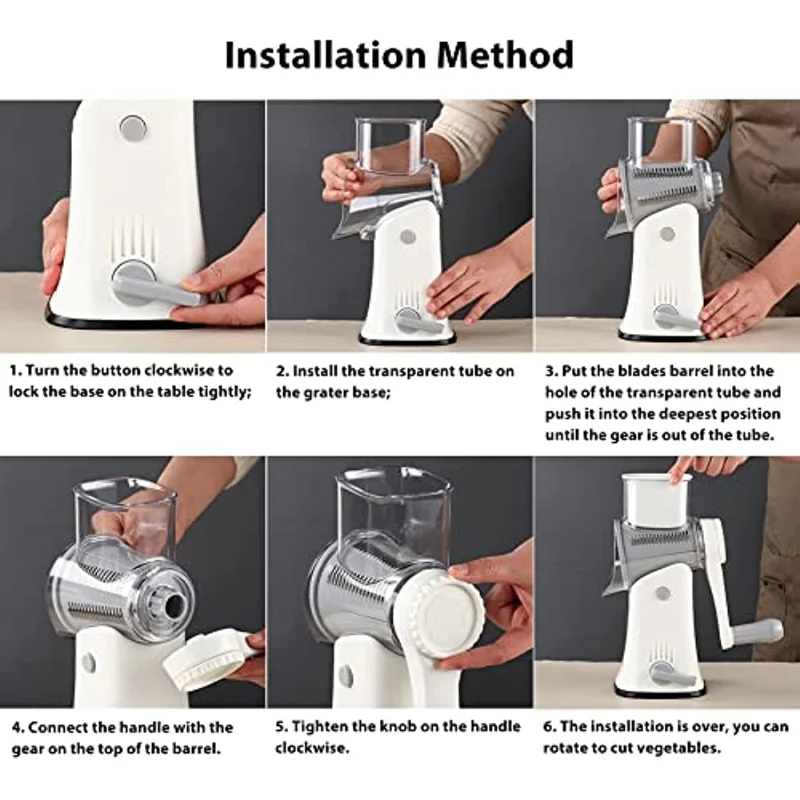 Installation Method

1. Turn the button clockwise to lock the base on the table tightly;

2. Install the transparent tube on the grater base;

3. Put the blades barrel into the hole of the transparent tube and push it into the deepest position until the gear is out of the tube.

4. Connect the handle with the gear on the top of the barrel.

5. Tighten the knob on the handle clockwise.

6. The installation is over, you can rotate to cut vegetables.