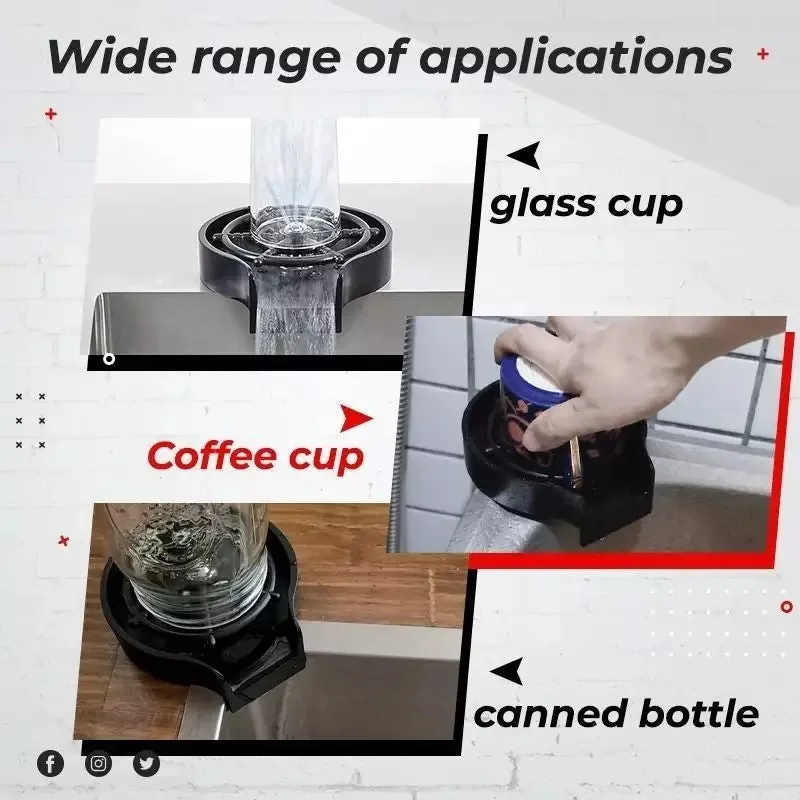 Wide range of applications

glass cup

Coffee cup

canned bottle