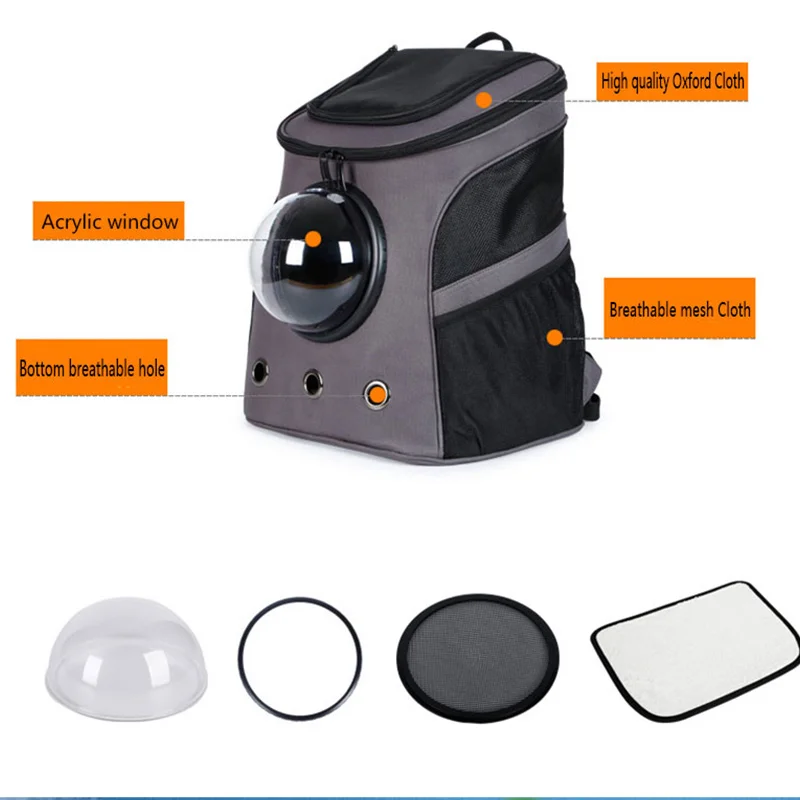 High quality Oxford Cloth

Acrylic window

Breathable mesh Cloth

Bottom breathable hole