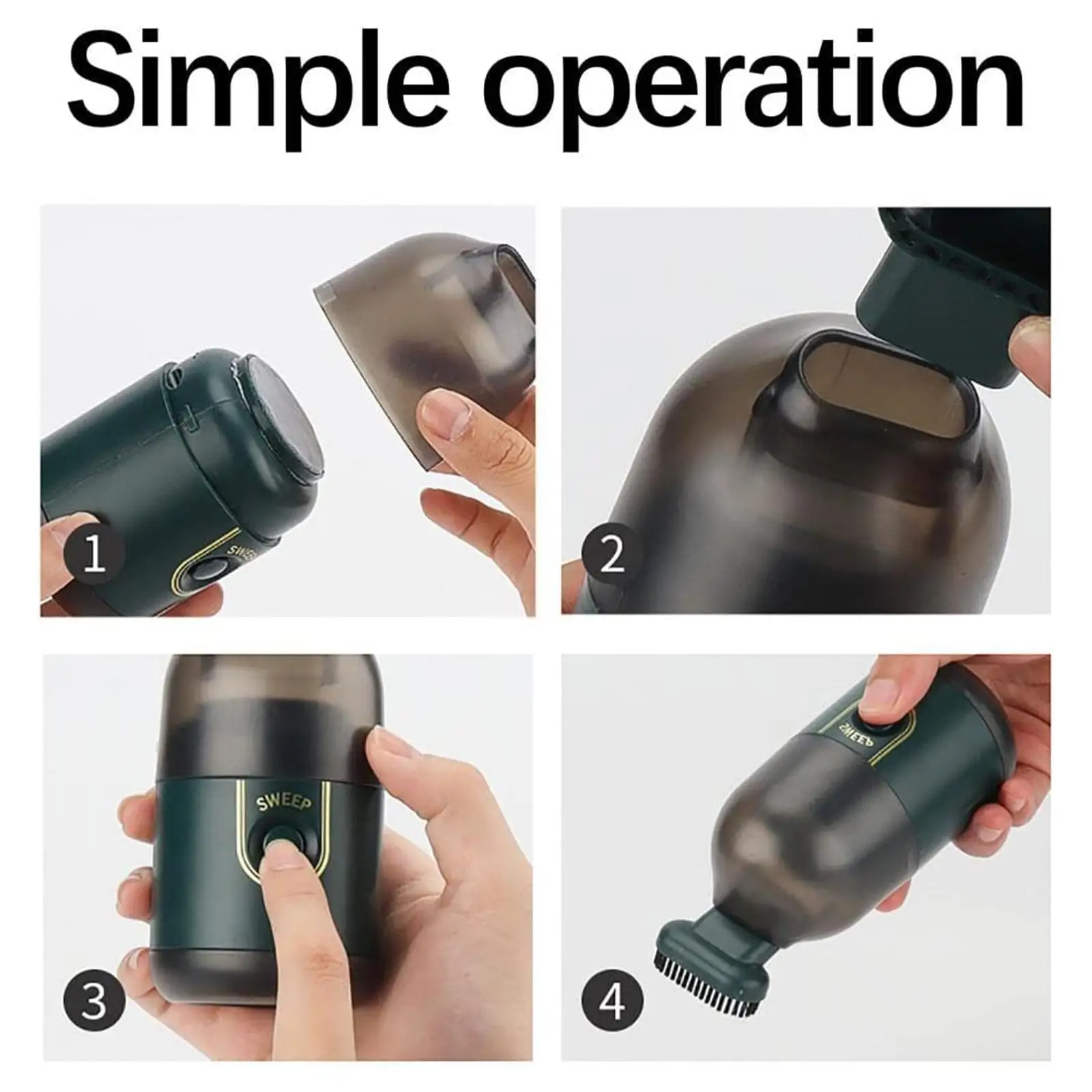 Simple operation

1

SWEEP

2

3

SWEEP

4

SWEEP