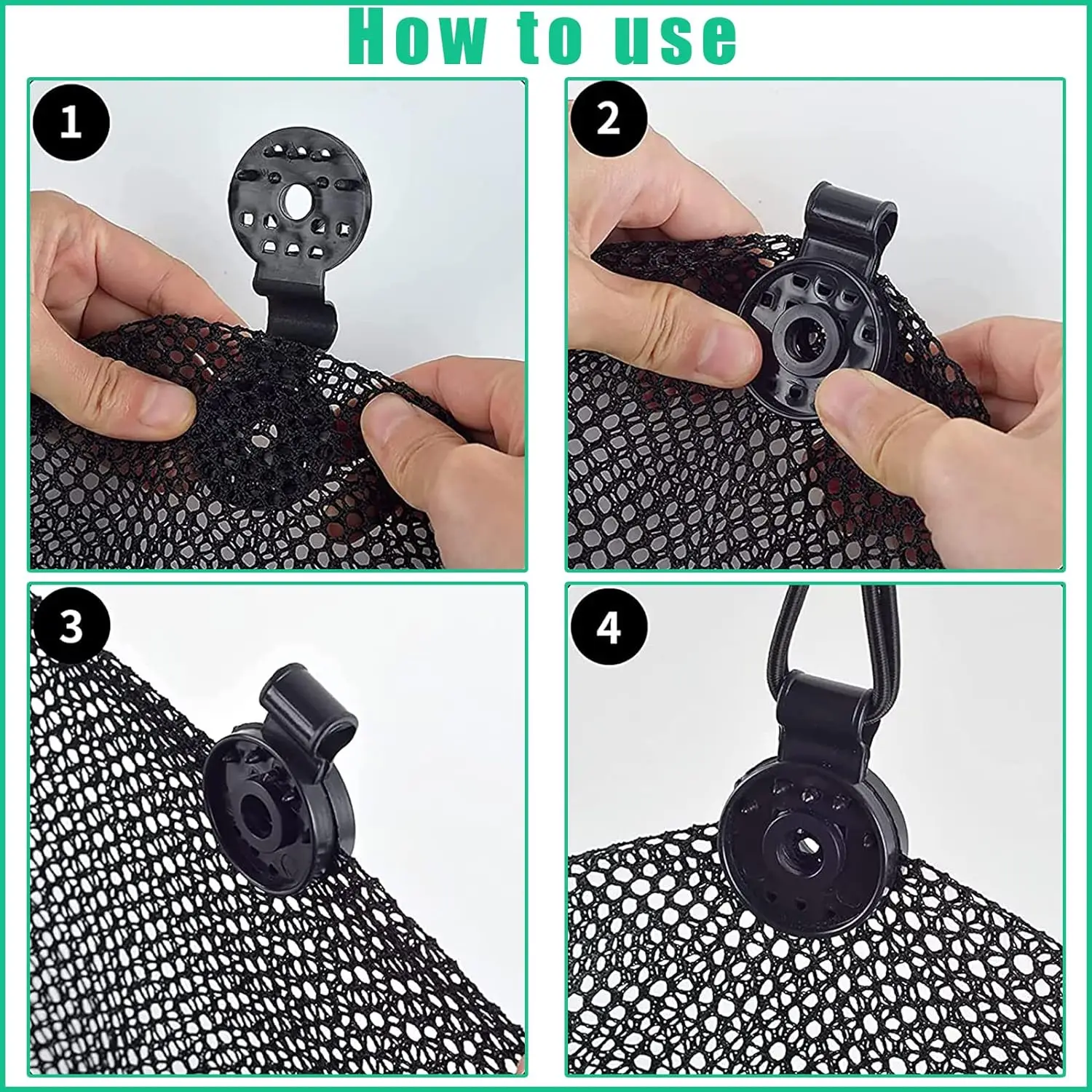 How to use

1

2

3

4