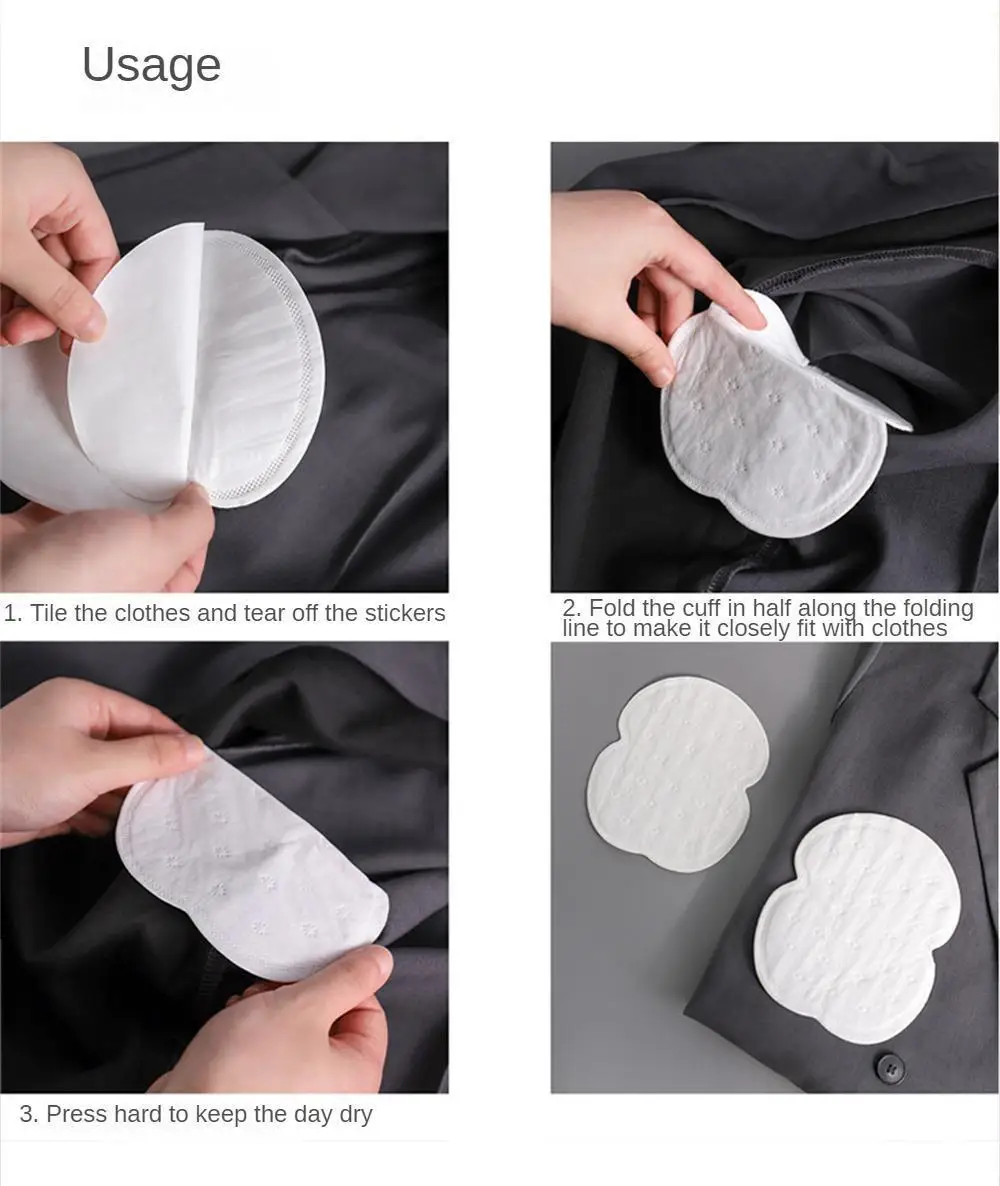 Usage

1. Tile the clothes and tear off the stickers

2. Fold the cuff in half along the folding line to make it closely fit with clothes

3. Press hard to keep the day dry