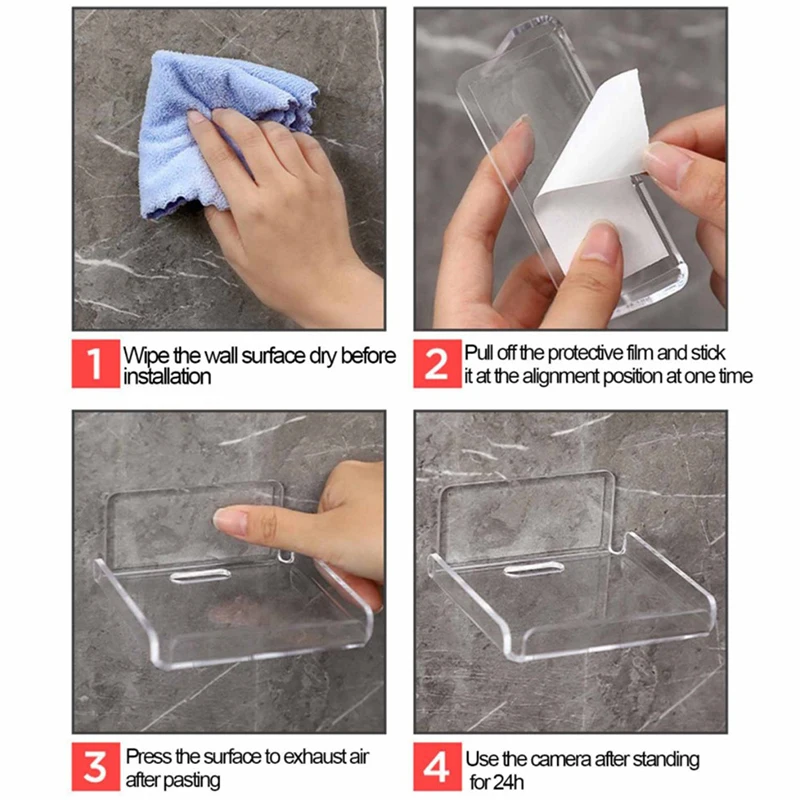 1 Wipe the wall surface dry before installation

2 Pull off the protective film and stick it at the alignment position at one time

3 Press the surface to exhaust air after pasting

4 Use the camera after standing for 24h