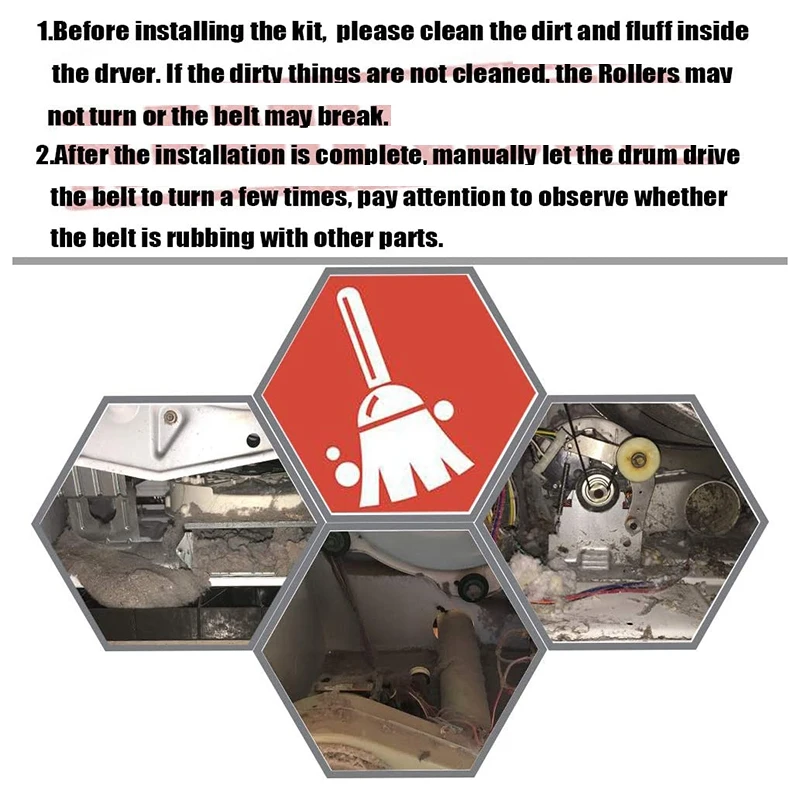 1.Before installing the kit, please clean the dirt and fluff inside the dryer. If the dirty things are not cleaned, the Rollers may not turn or the belt may break.

2.After the installation is complete, manually let the drum drive the belt to turn a few times, pay attention to observe whether the belt is rubbing with other parts.