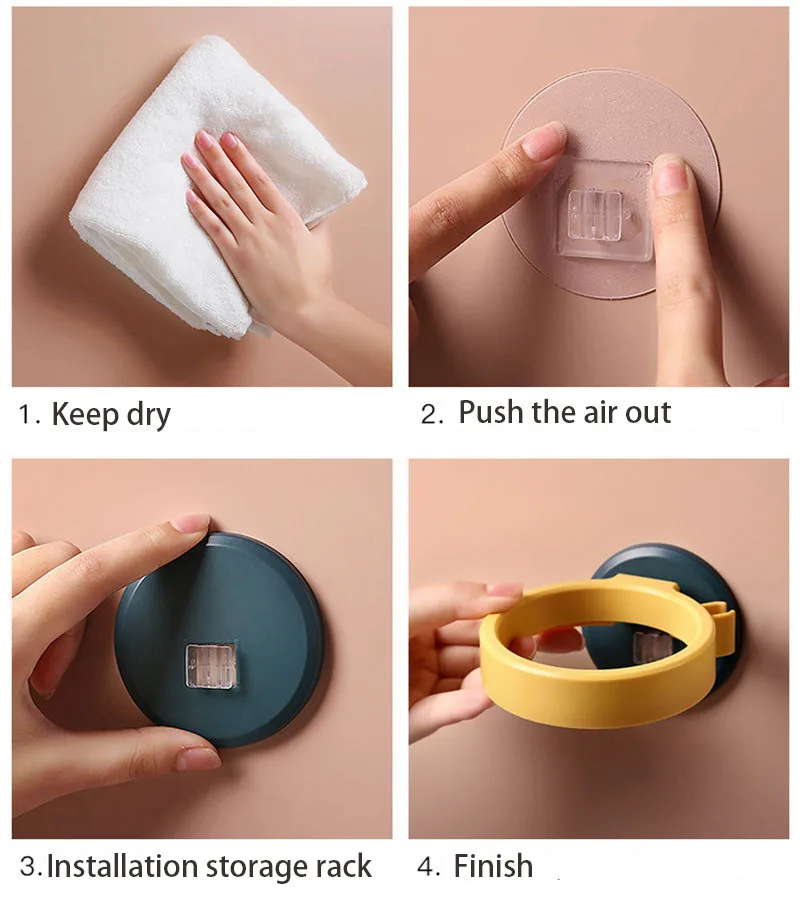 1. Keep dry

2. Push the air out

3. Installation storage rack

4. Finish