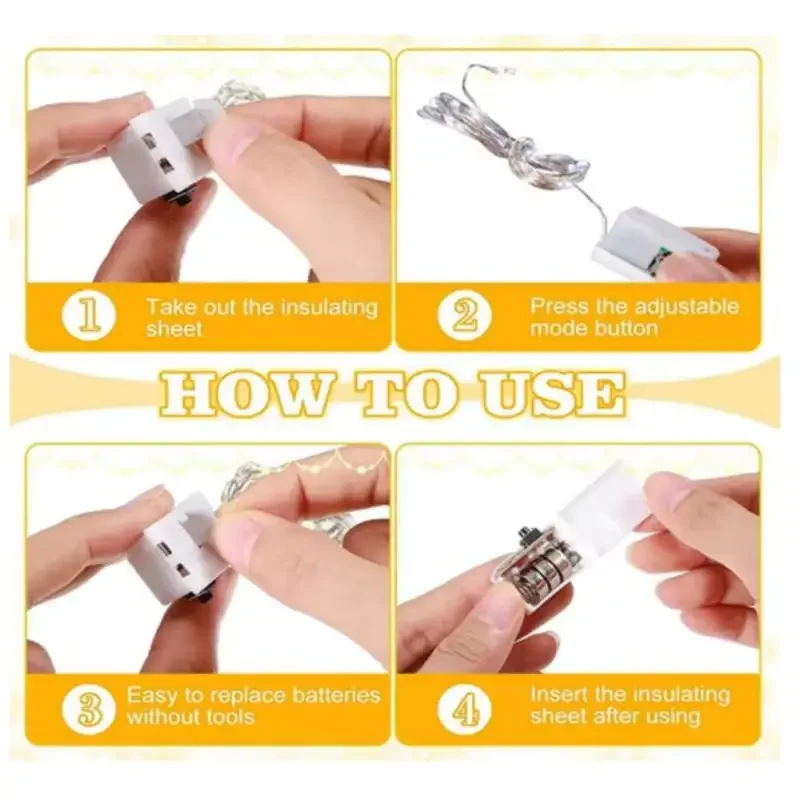 1 Take out the insulating sheet

2 Press the adjustable mode button

HOW TO USE

3 Easy to replace batteries without tools

4 Insert the insulating sheet after using