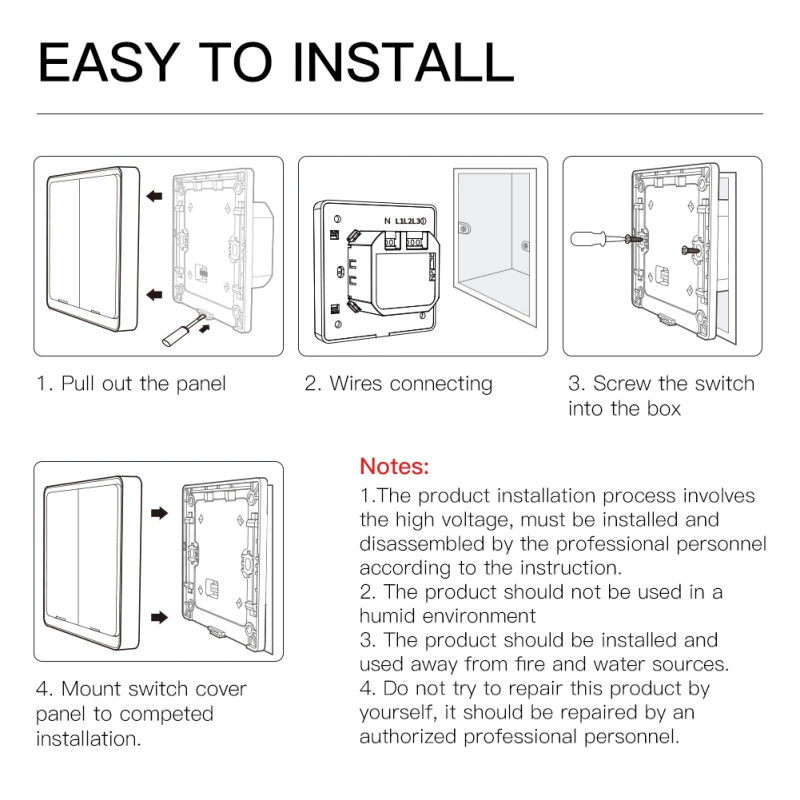 EASY TO INSTALL

N L1L2L3

1. Pull out the panel

2. Wires connecting

3. Screw the switch into the box

4. Mount switch cover panel to competed installation.

Notes:
1.The product installation process involves the high voltage, must be installed and disassembled by the professional personnel according to the instruction.
2. The product should not be used in a humid environment
3. The product should be installed and used away from fire and water sources.
4. Do not try to repair this product by yourself, it should be repaired by an authorized professional personnel.