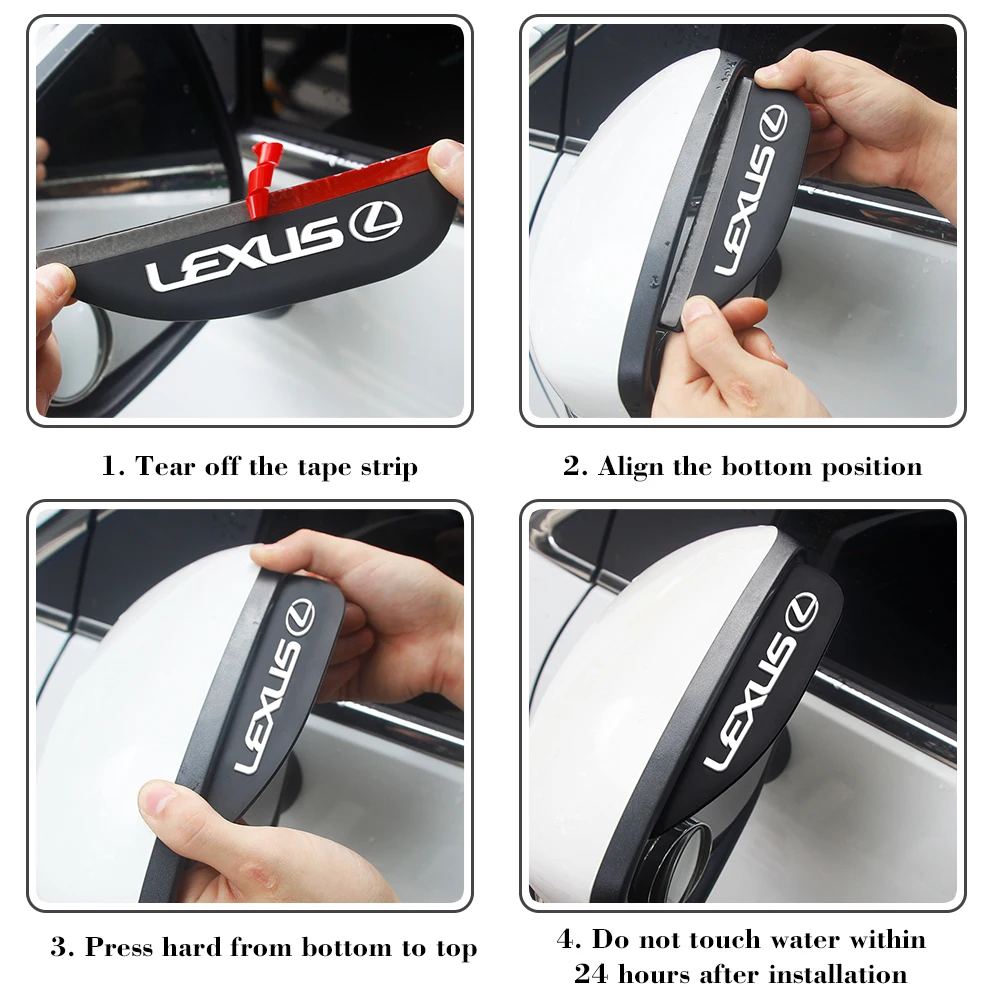 LEXUS

1. Tear off the tape strip

LEXUS

2. Align the bottom position

LEXUS

3. Press hard from bottom to top

LEXUS

4. Do not touch water within 24 hours after installation