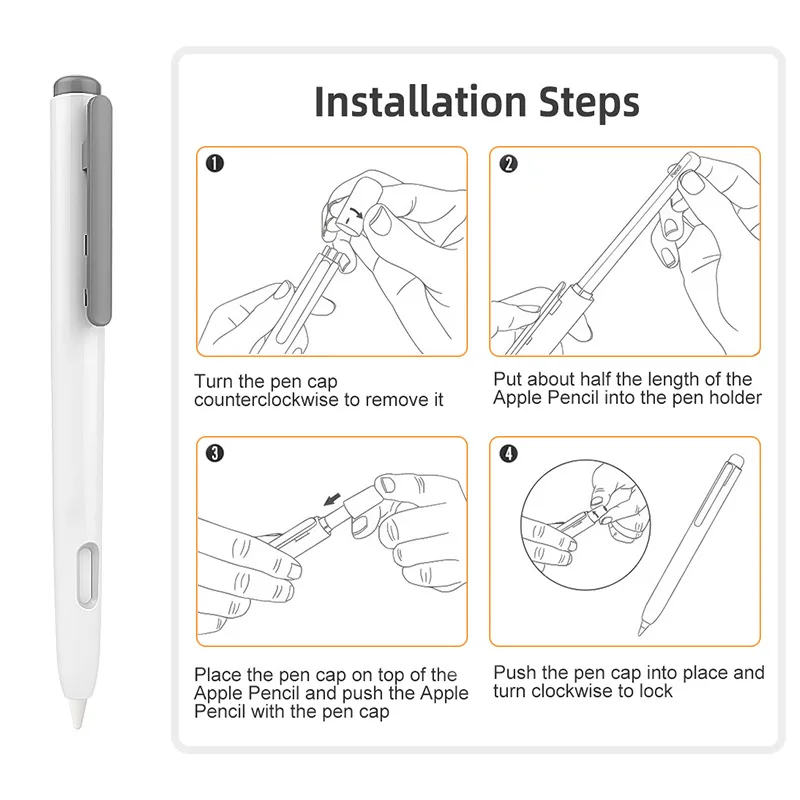 Installation Steps

1

Turn the pen cap counterclockwise to remove it

2

Put about half the length of the Apple Pencil into the pen holder

3

Place the pen cap on top of the Apple Pencil and push the Apple Pencil with the pen cap

4

Push the pen cap into place and turn clockwise to lock