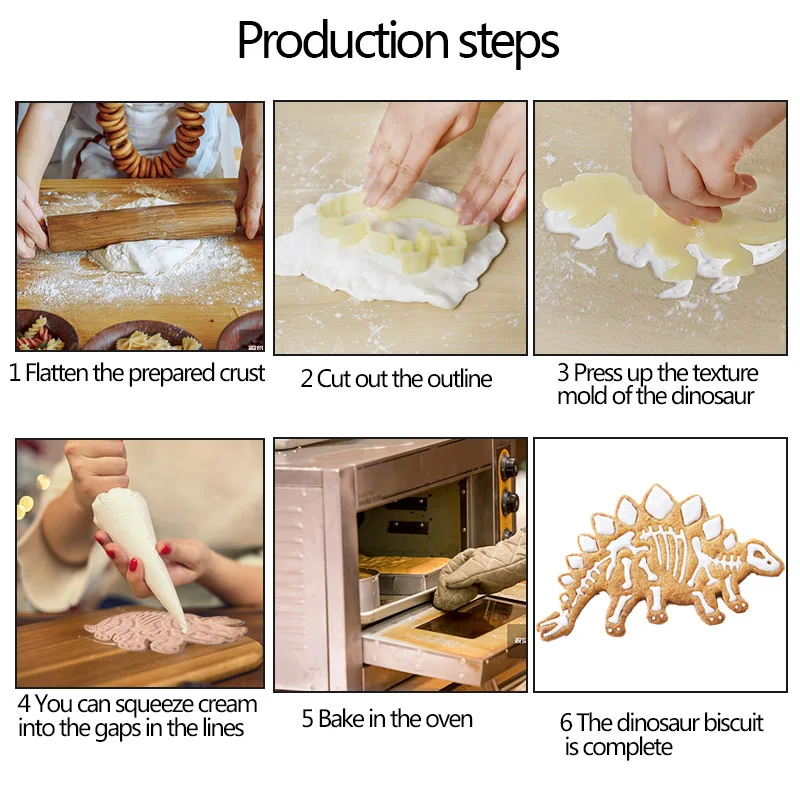 Production steps

1 Flatten the prepared crust

2 Cut out the outline

3 Press up the texture mold of the dinosaur

4 You can squeeze cream into the gaps in the lines

5 Bake in the oven

6 The dinosaur biscuit is complete