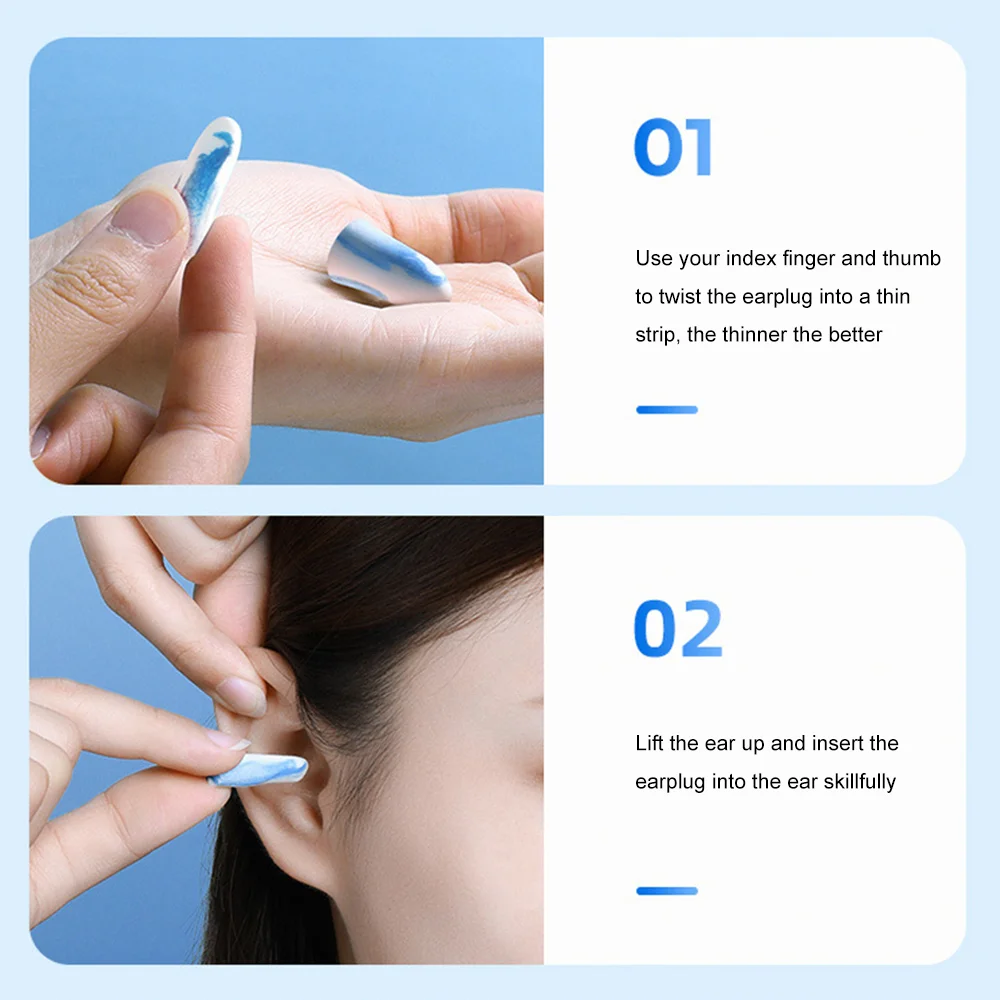 01

Use your index finger and thumb to twist the earplug into a thin strip, the thinner the better

02

Lift the ear up and insert the earplug into the ear skillfully