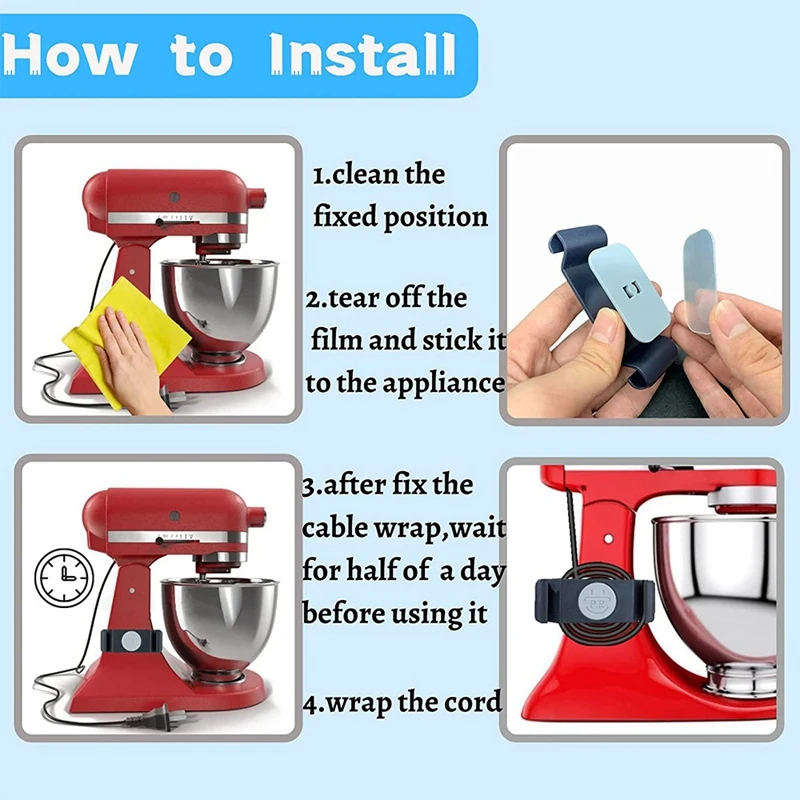 How to Install

1.clean the fixed position

2.tear off the film and stick it to the appliance

3.after fix the cable wrap,wait for half of a day before using it

4.wrap the cord