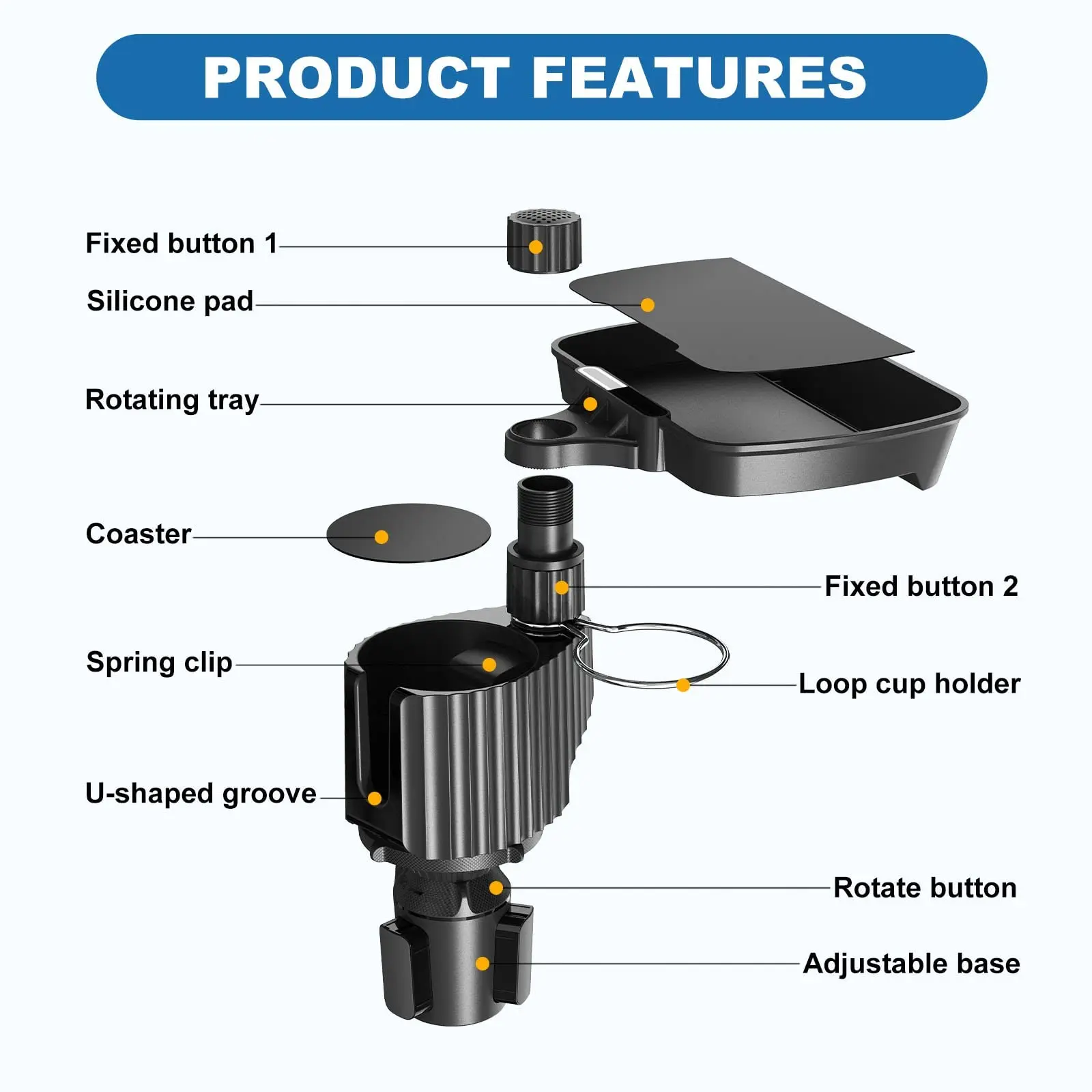 PRODUCT FEATURES

Fixed button 1

Silicone pad

Rotating tray

Coaster

Fixed button 2

Spring clip

Loop cup holder

U-shaped groove

Rotate button

Adjustable base