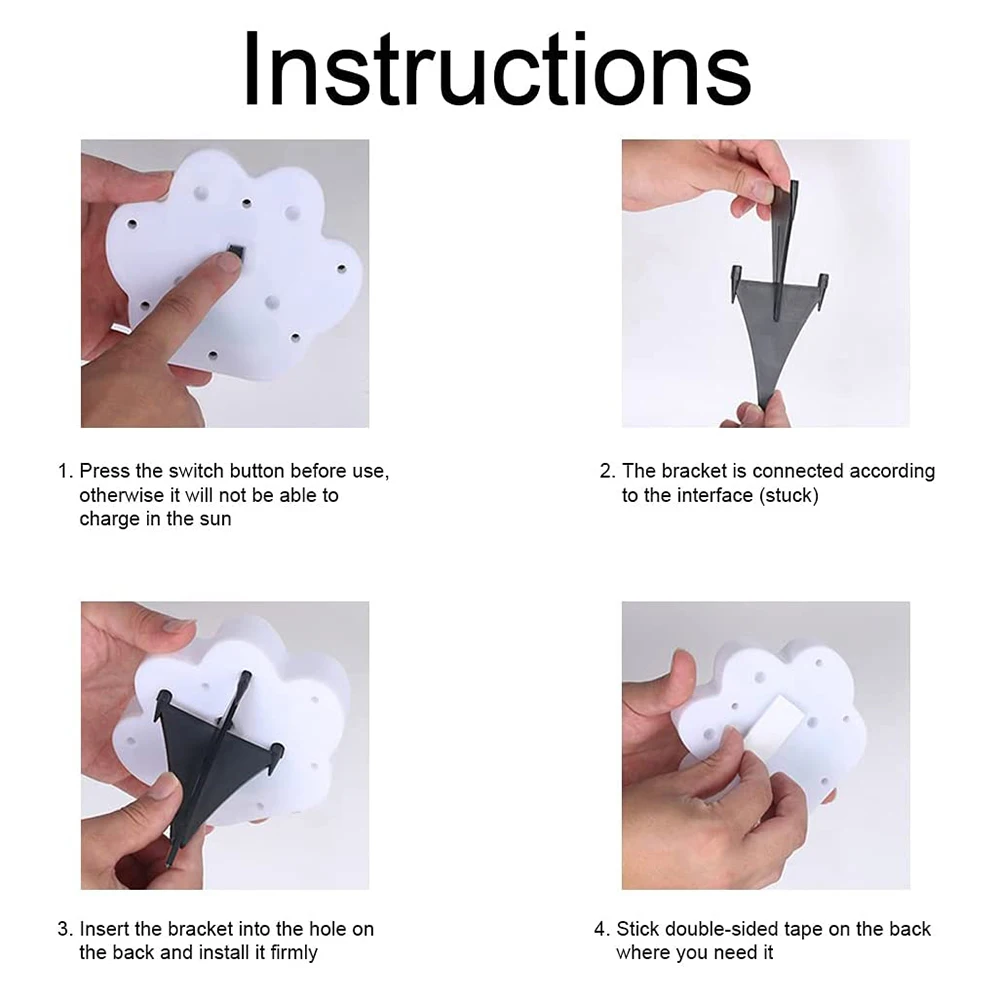 Instructions

1. Press the switch button before use, otherwise it will not be able to charge in the sun

2. The bracket is connected according to the interface (stuck)

3. Insert the bracket into the hole on the back and install it firmly

4. Stick double-sided tape on the back where you need it