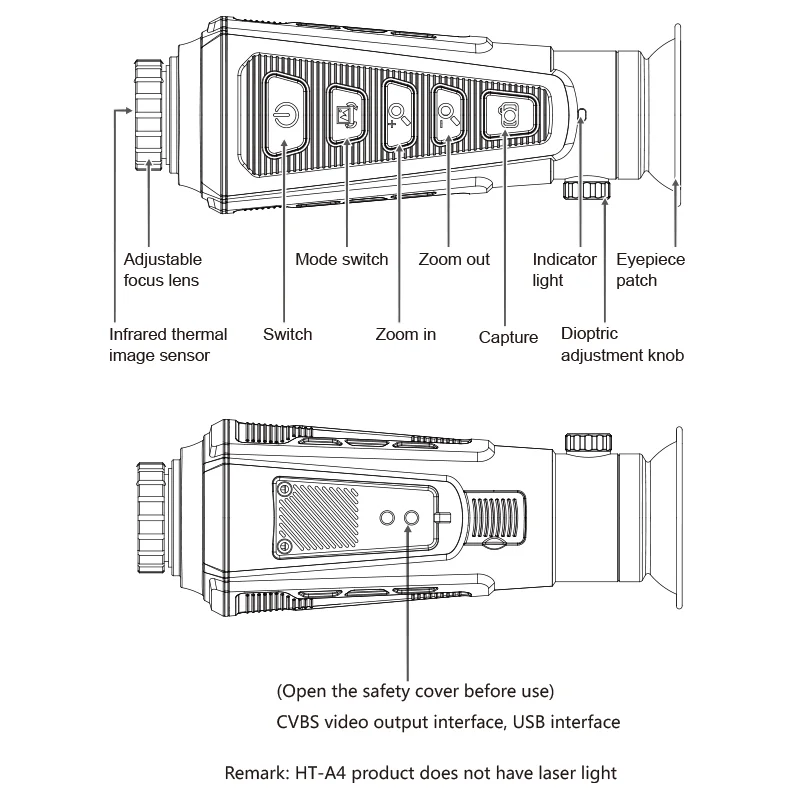 Adjustable focus lens

Mode switch

Zoom out

Indicator light

Eyepiece patch

Infrared thermal image sensor

Switch

Zoom in

Capture

Dioptric adjustment knob

(Open the safety cover before use)

CVBS video output interface, USB interface

Remark: HT-A4 product does not have laser light