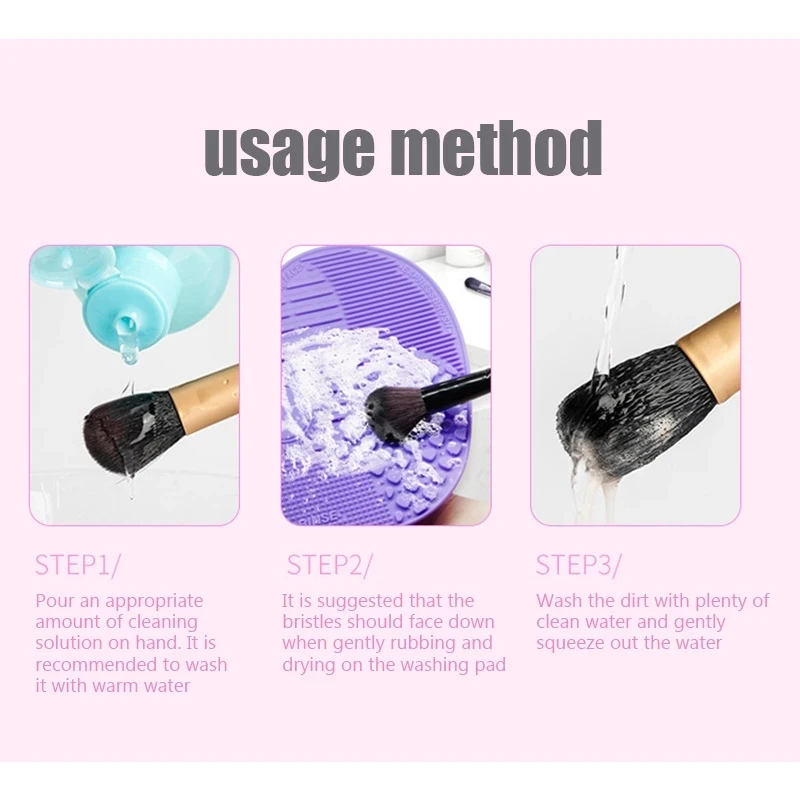 usage method

STEP1/

Pour an appropriate amount of cleaning solution on hand. It is recommended to wash it with warm water

STEP2/

It is suggested that the bristles should face down when gently rubbing and drying on the washing pad

STEP3/

Wash the dirt with plenty of clean water and gently squeeze out the water