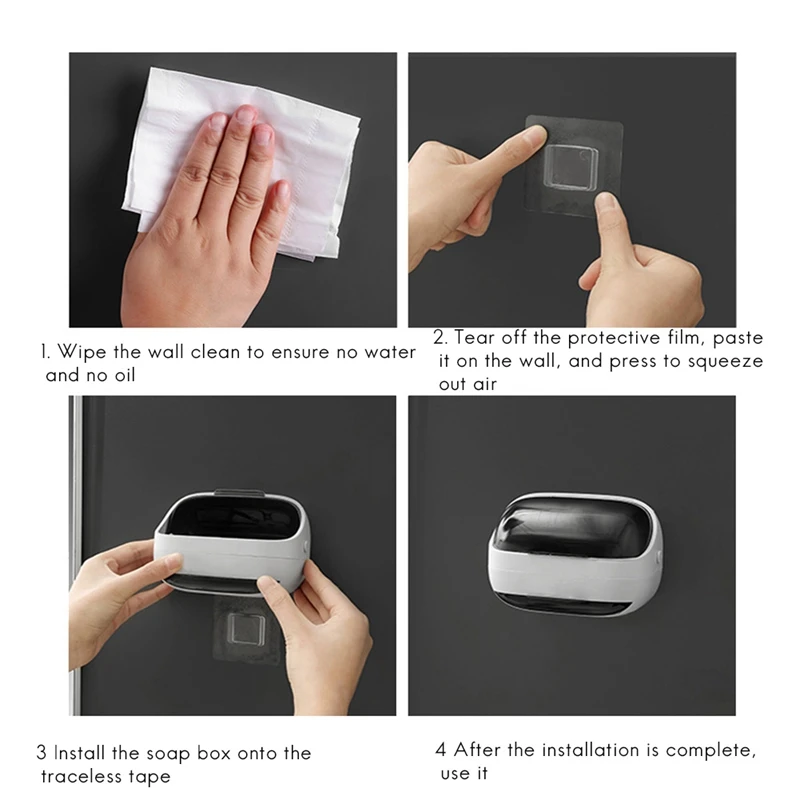 1. Wipe the wall clean to ensure no water and no oil

2. Tear off the protective film, paste it on the wall, and press to squeeze out air

3 Install the soap box onto the traceless tape

4 After the installation is complete, use it