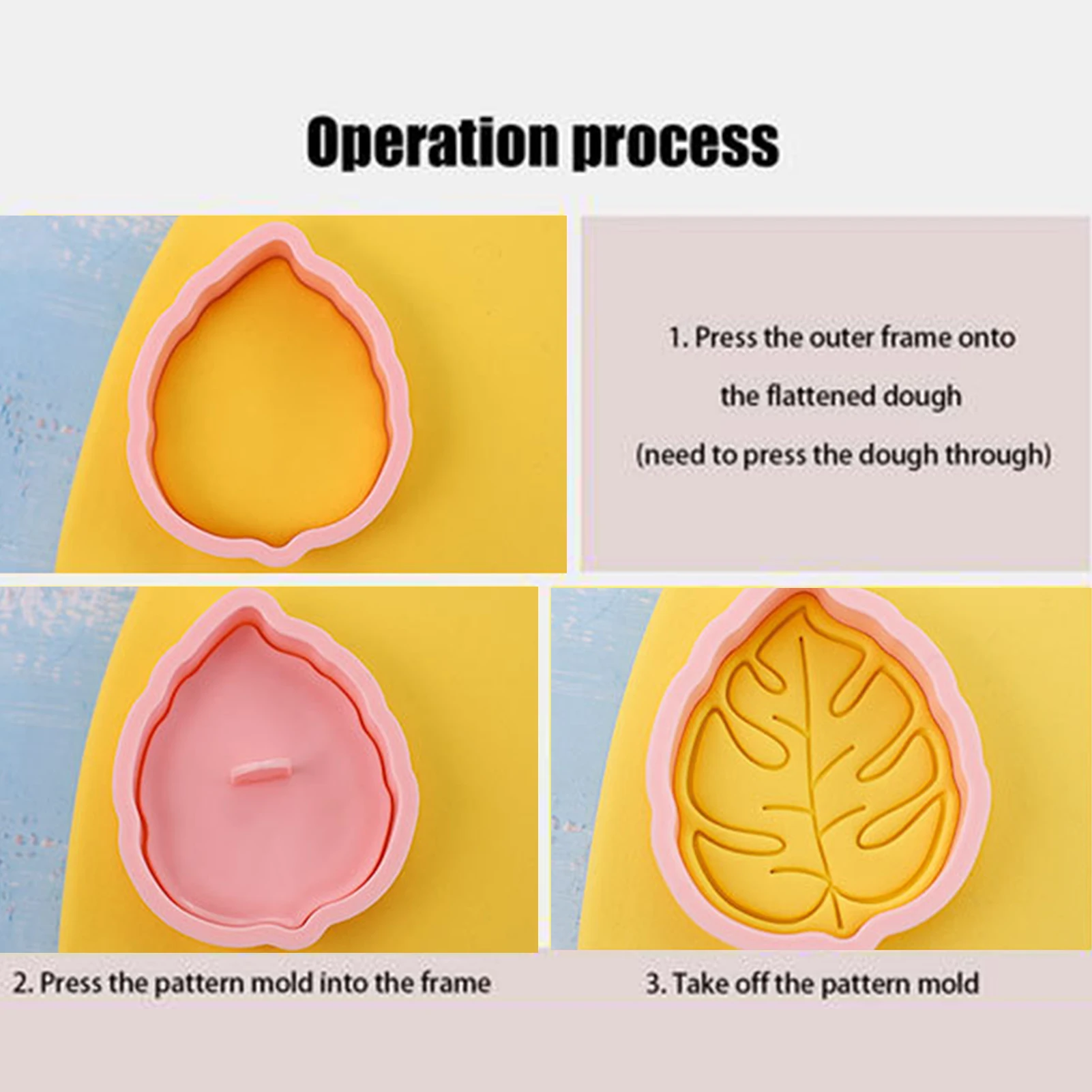 Operation process

1. Press the outer frame onto the flattened dough (need to press the dough through)

2. Press the pattern mold into the frame

3. Take off the pattern mold