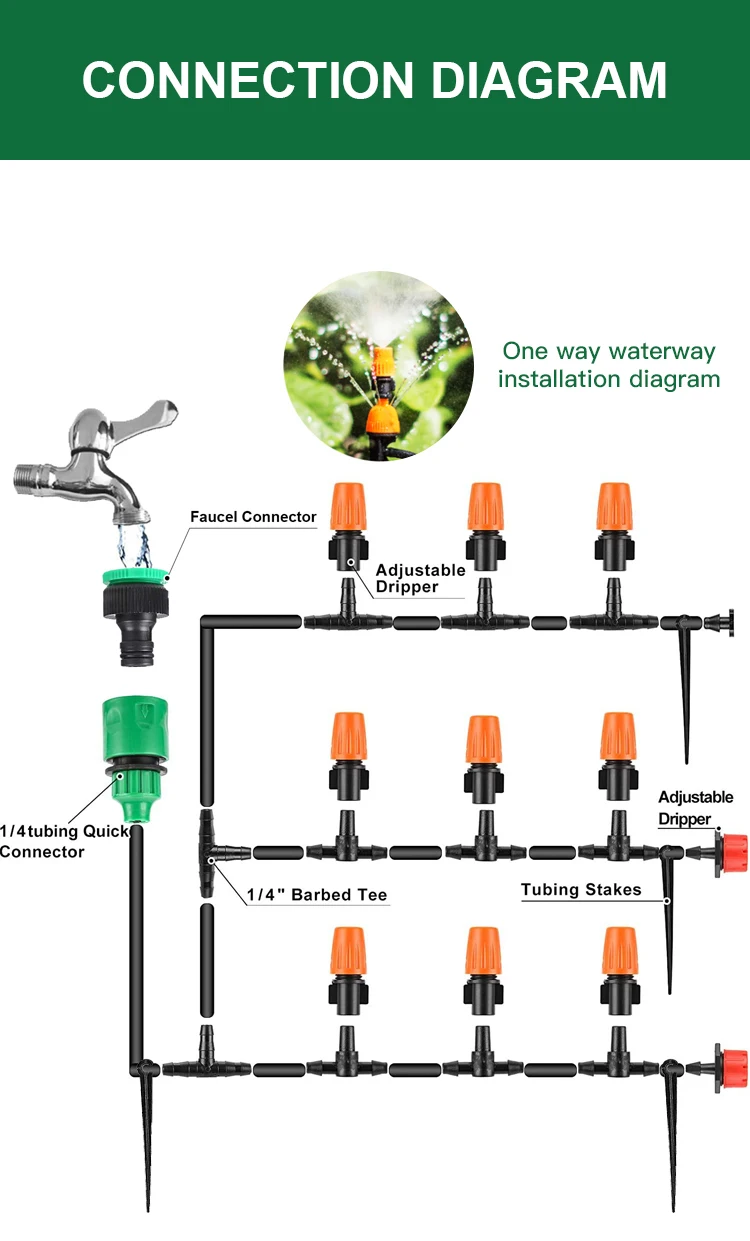 CONNECTION DIAGRAM

One way waterway installation diagram

Faucel Connector

Adjustable Dripper

1/4tubing Quick Connector

1/4" Barbed Tee

Adjustable Dripper

Tubing Stakes