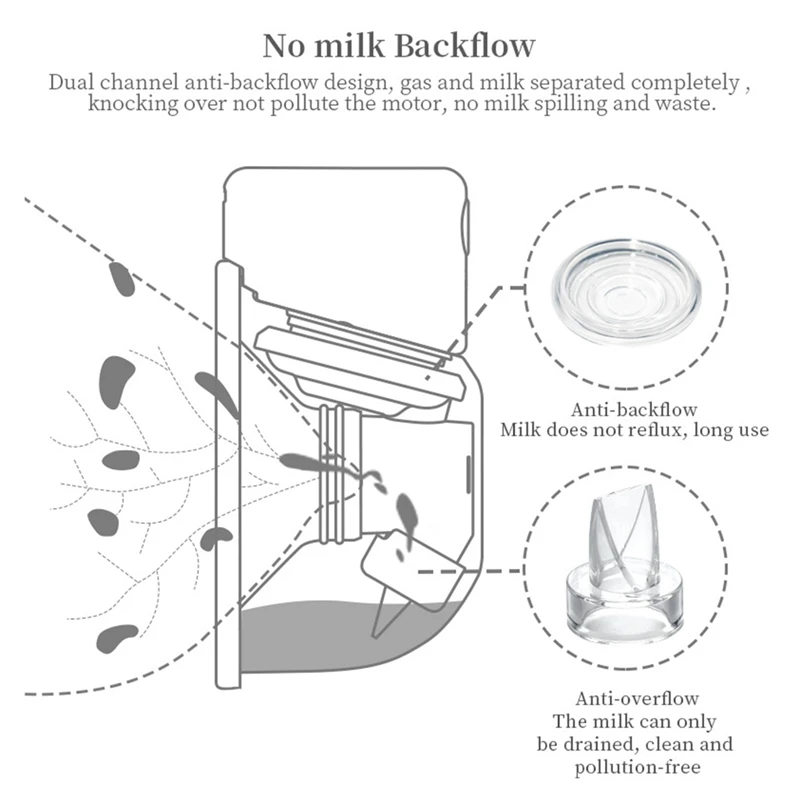 No milk Backflow

Dual channel anti-backflow design, gas and milk separated completely , knocking over not pollute the motor, no milk spilling and waste.

Anti-backflow
Milk does not reflux, long use

Anti-overflow
The milk can only be drained, clean and pollution-free