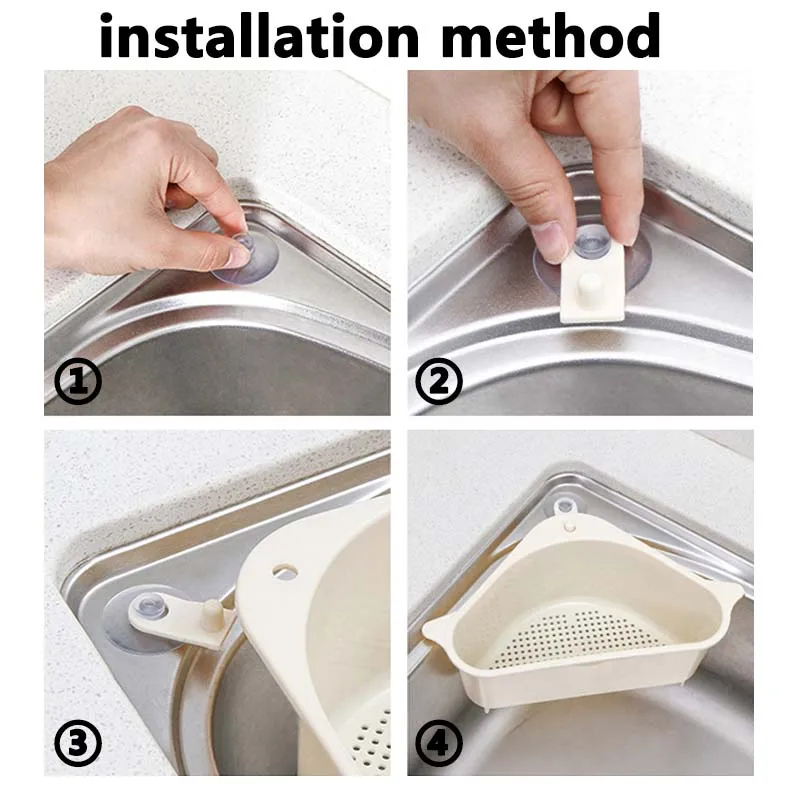 installation method

①

②

③

④