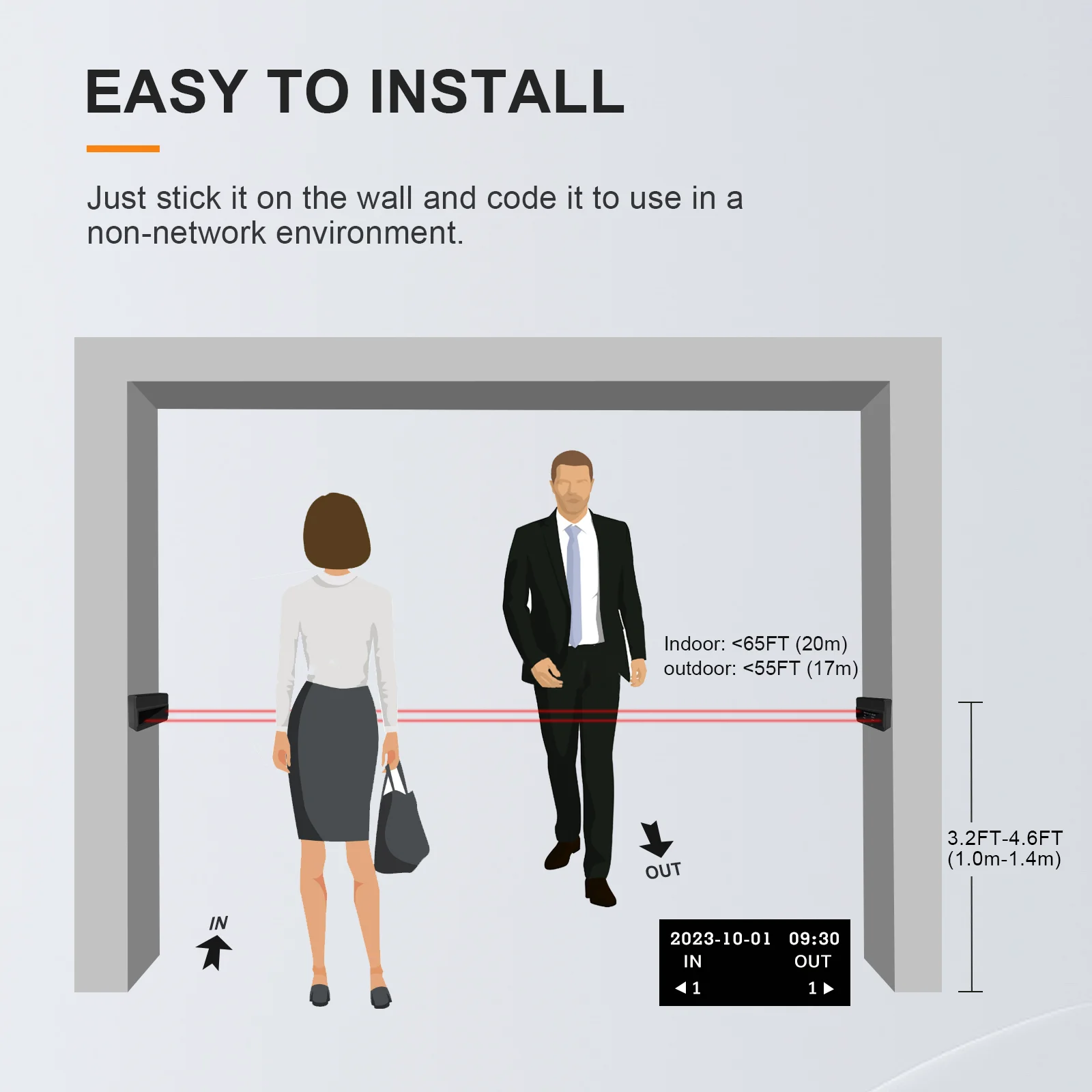 EASY TO INSTALL

Just stick it on the wall and code it to use in a non-network environment.

Indoor: <65FT (20m)
outdoor: <55FT (17m)

3.2FT-4.6FT
(1.0m-1.4m)

OUT

IN

2023-10-01 09:30
IN OUT
◀ 1 1 ▶